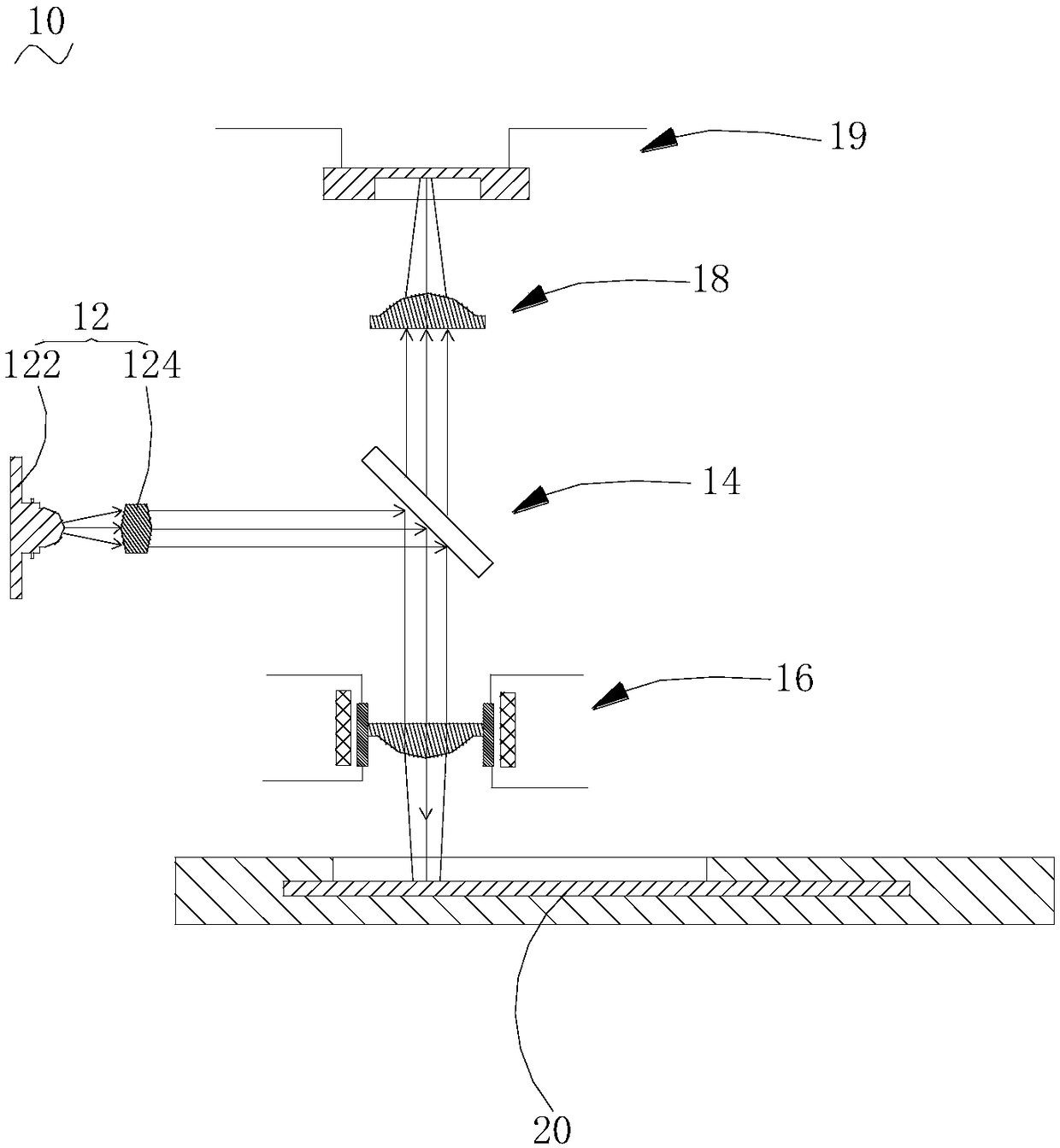 10

19

18

12

122

124

14

16

20