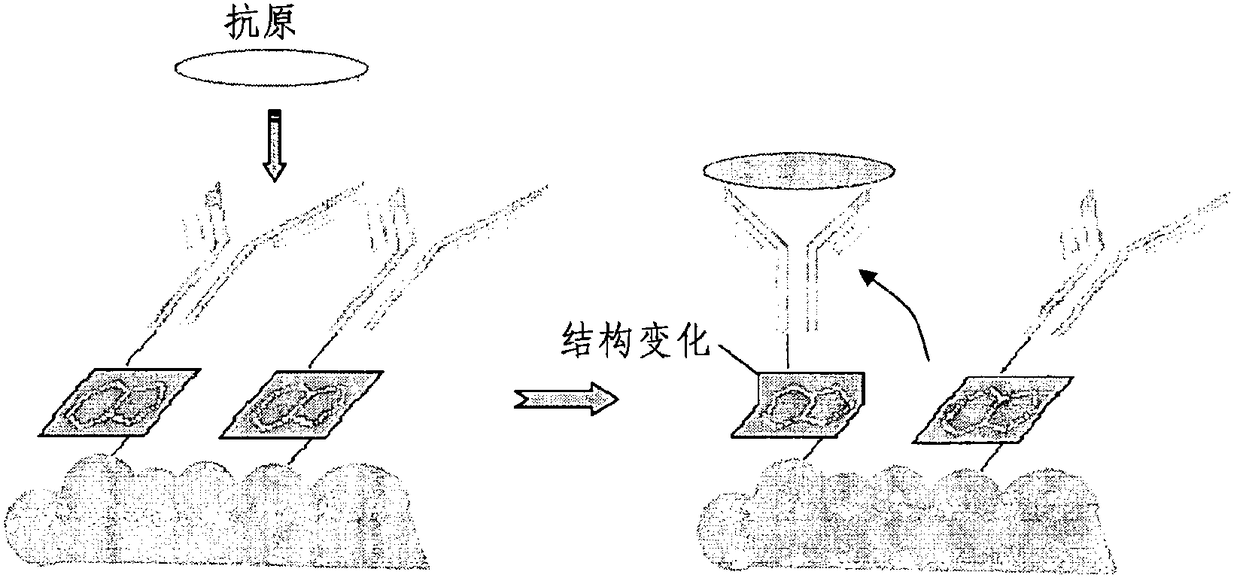 抗原

结构变化