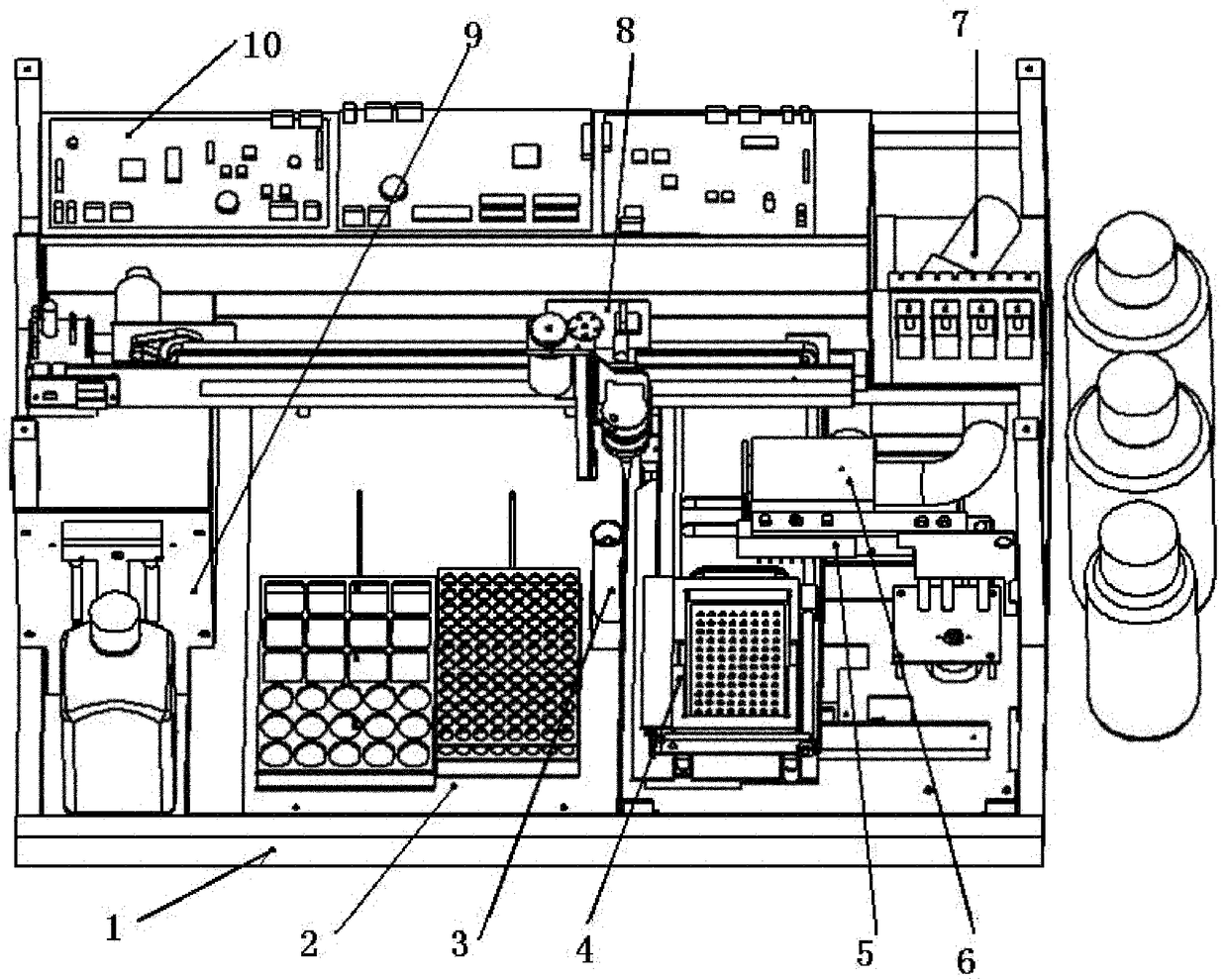 10
9
8
7
1
2
3
4
5
6