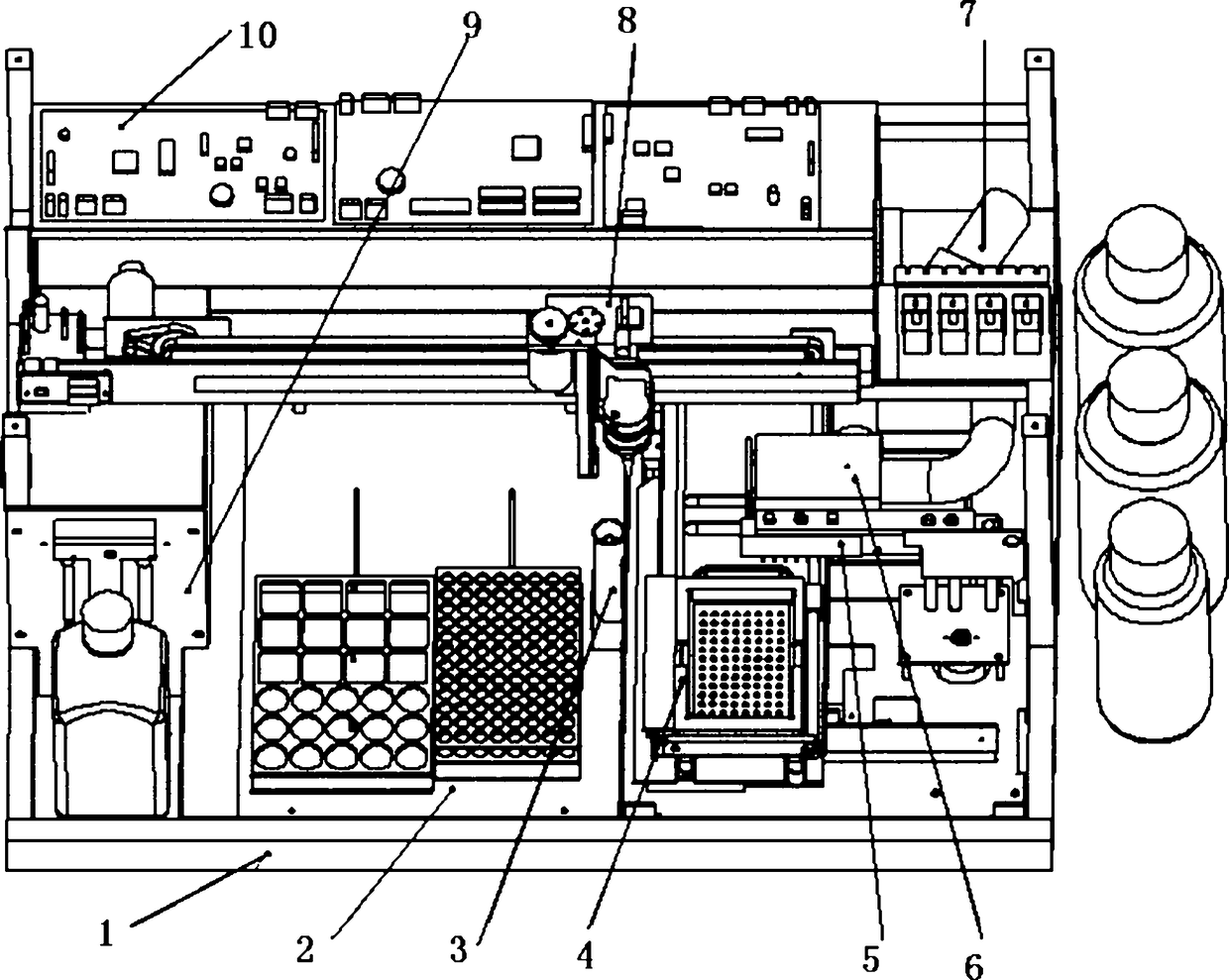 10
9
8
7
1
2
3
4
5
6