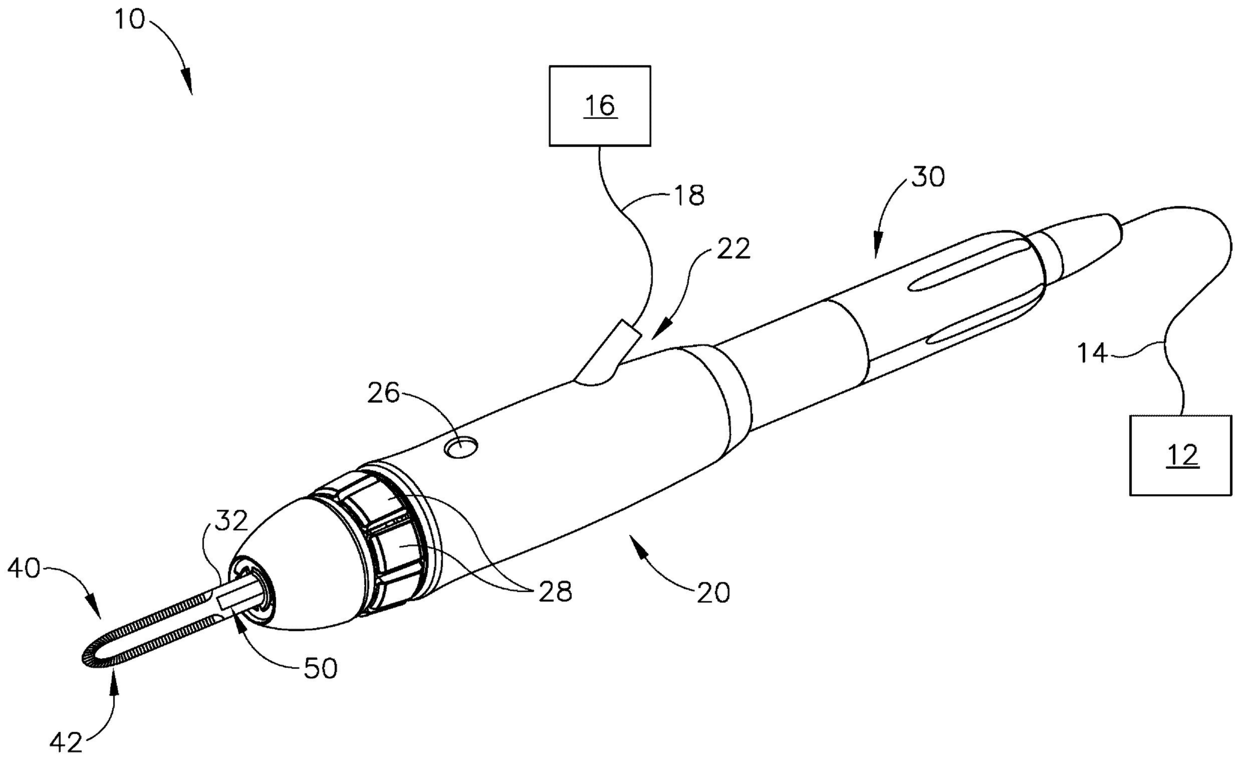 10

16

18

30

22

14

26

12

32

40

28

20

50

42