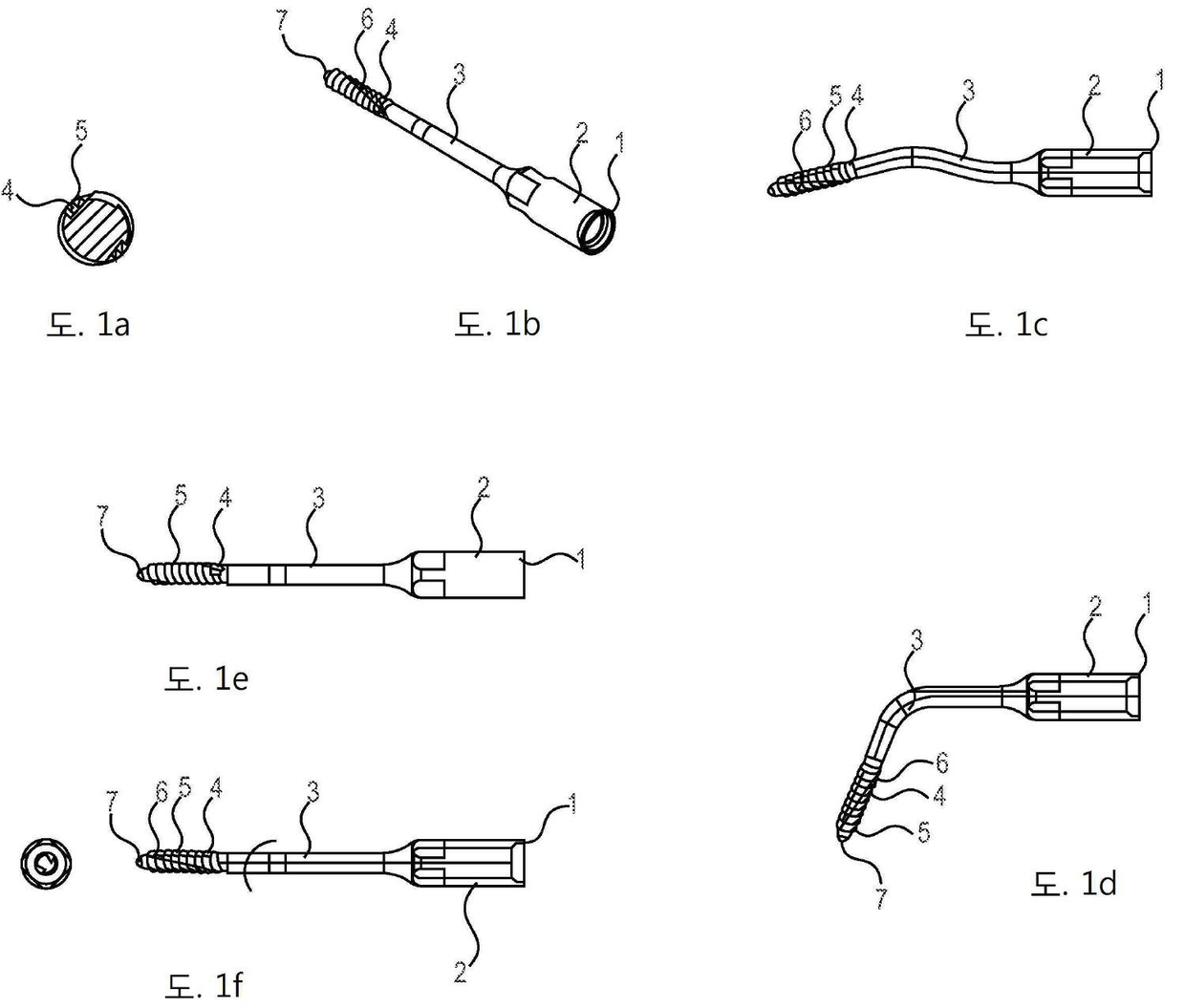 5
4
도. 1a

7 6 4 3 2 1
도. 1b

6 5 4 3 2 1
도. 1c

7 5 4 3 2 1
도. 1e

3 2 1
6
4
5
7
도. 1d

7 6 5 4 3 1
2
도. 1f