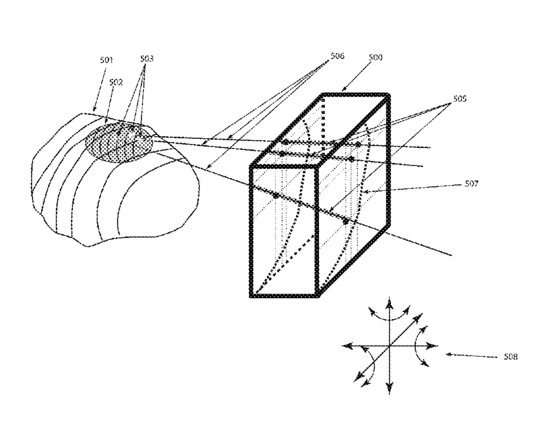 501
503
502
506
500
505
507
508