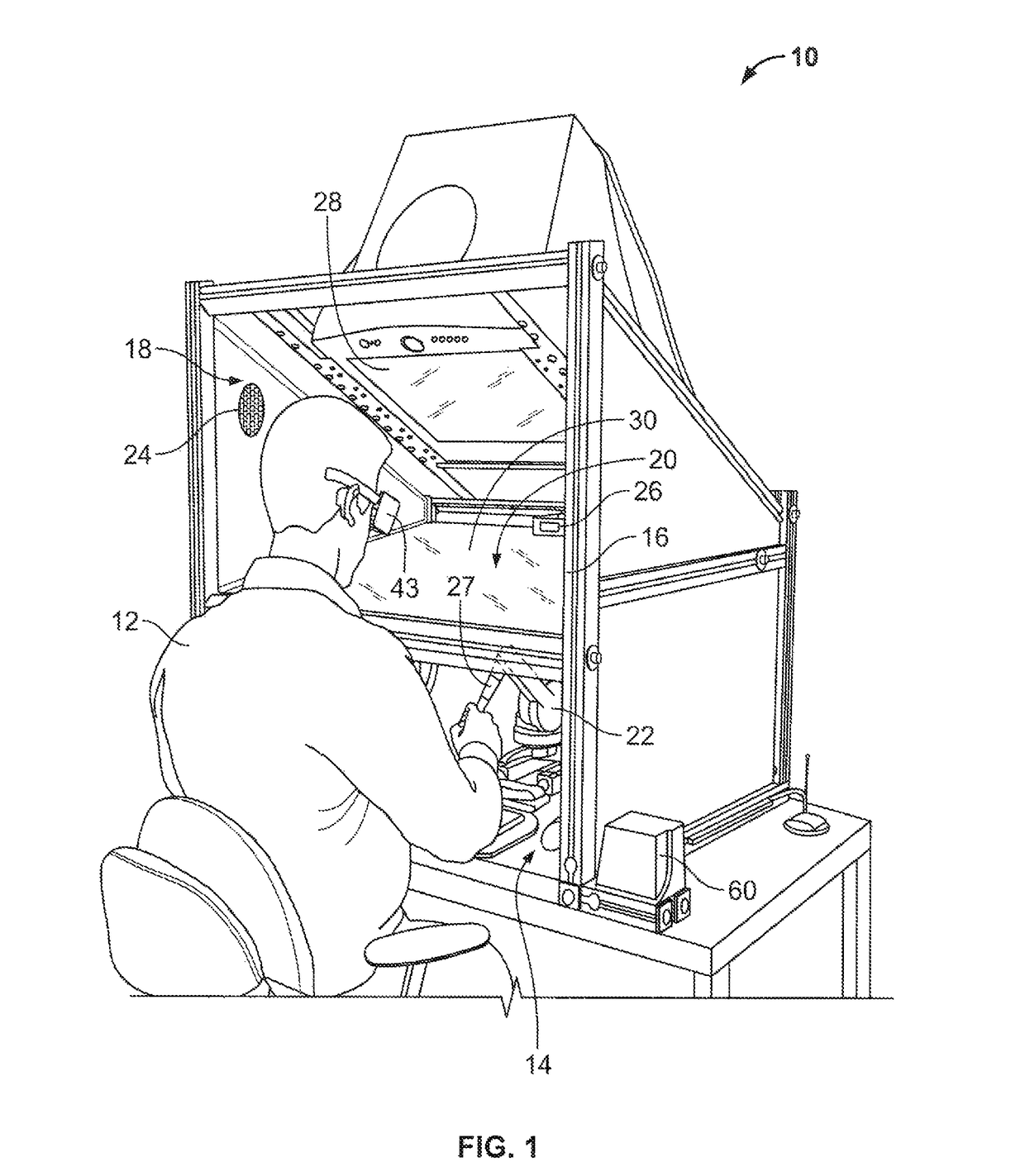 10

28

18

24

30

20

26

16

43

27

12

22

60

14

FIG. 1