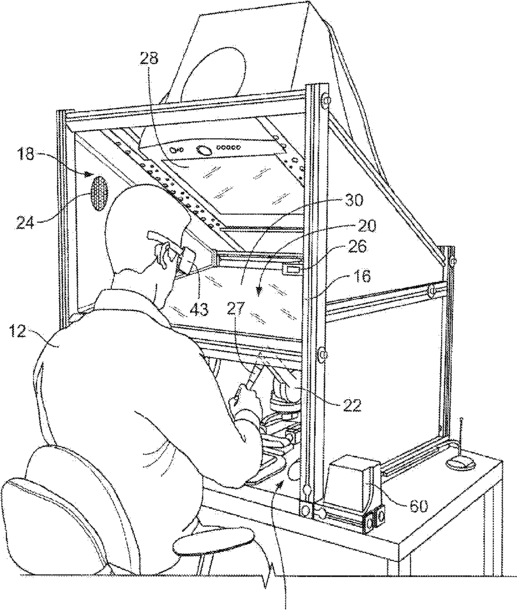 28
18
24
30
20
26
16
43
27
12
22
60