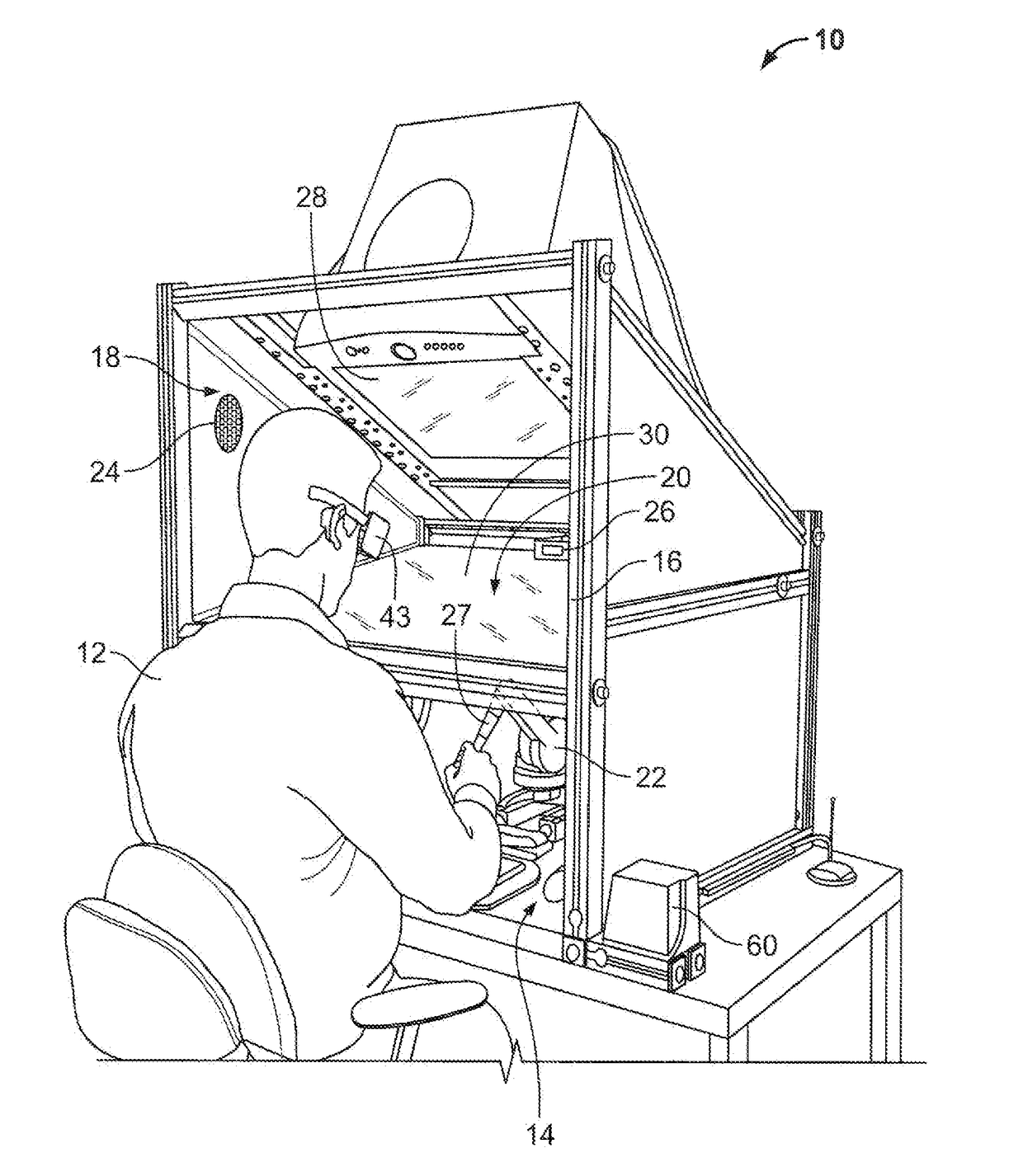 10
28
18
24
30
20
26
16
43
27
12
22
60
14