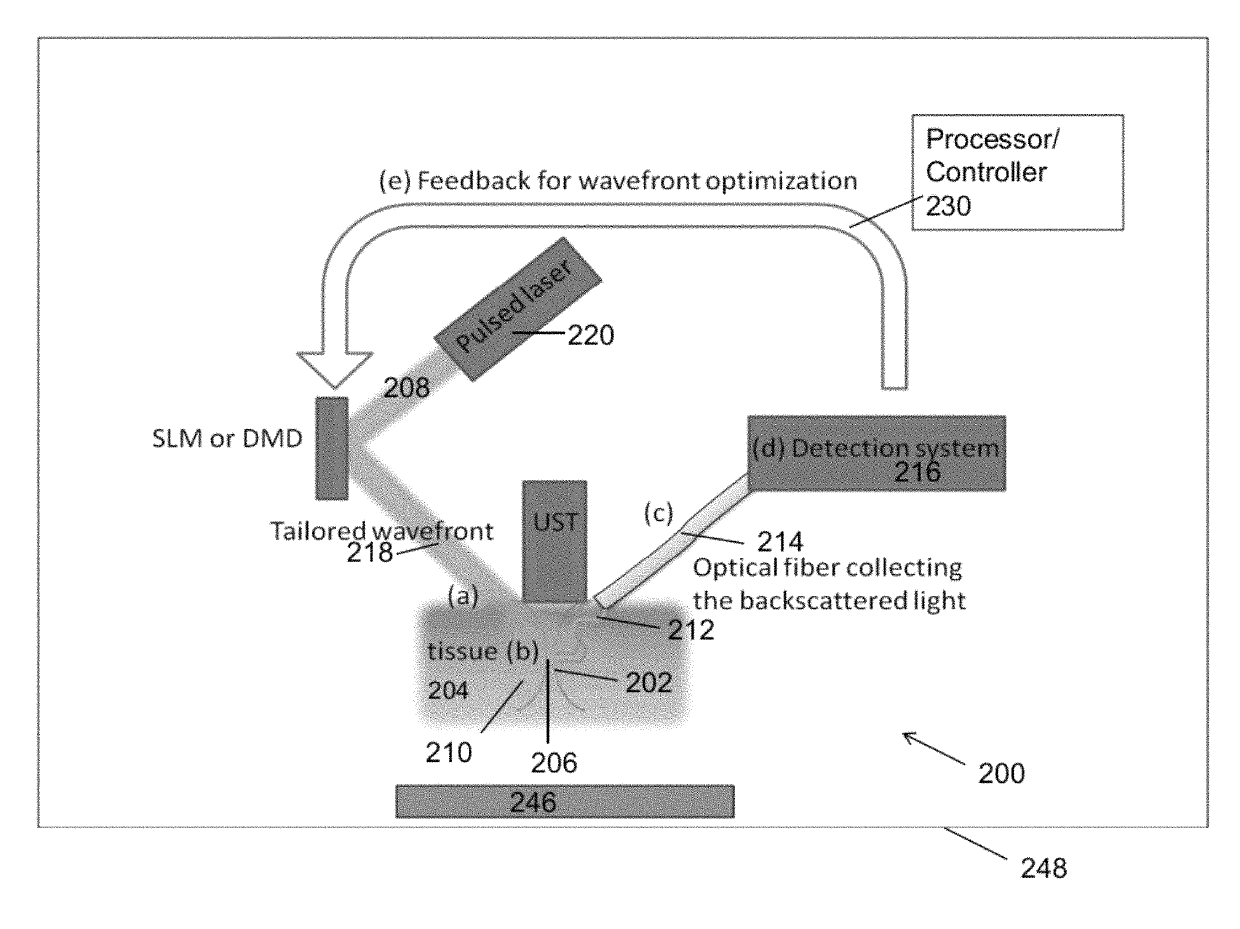 Processor/
Controller
230

(e) Feedback for wavefront optimization

Pulsed laser
220

208

SLM or DMD

(d) Detection system
216

Tailored wavefront
218

UST

(c)
214
Optical fiber collecting the backscattered light

(a)

212

tissue (b)
204

202

210

206

200

246

248