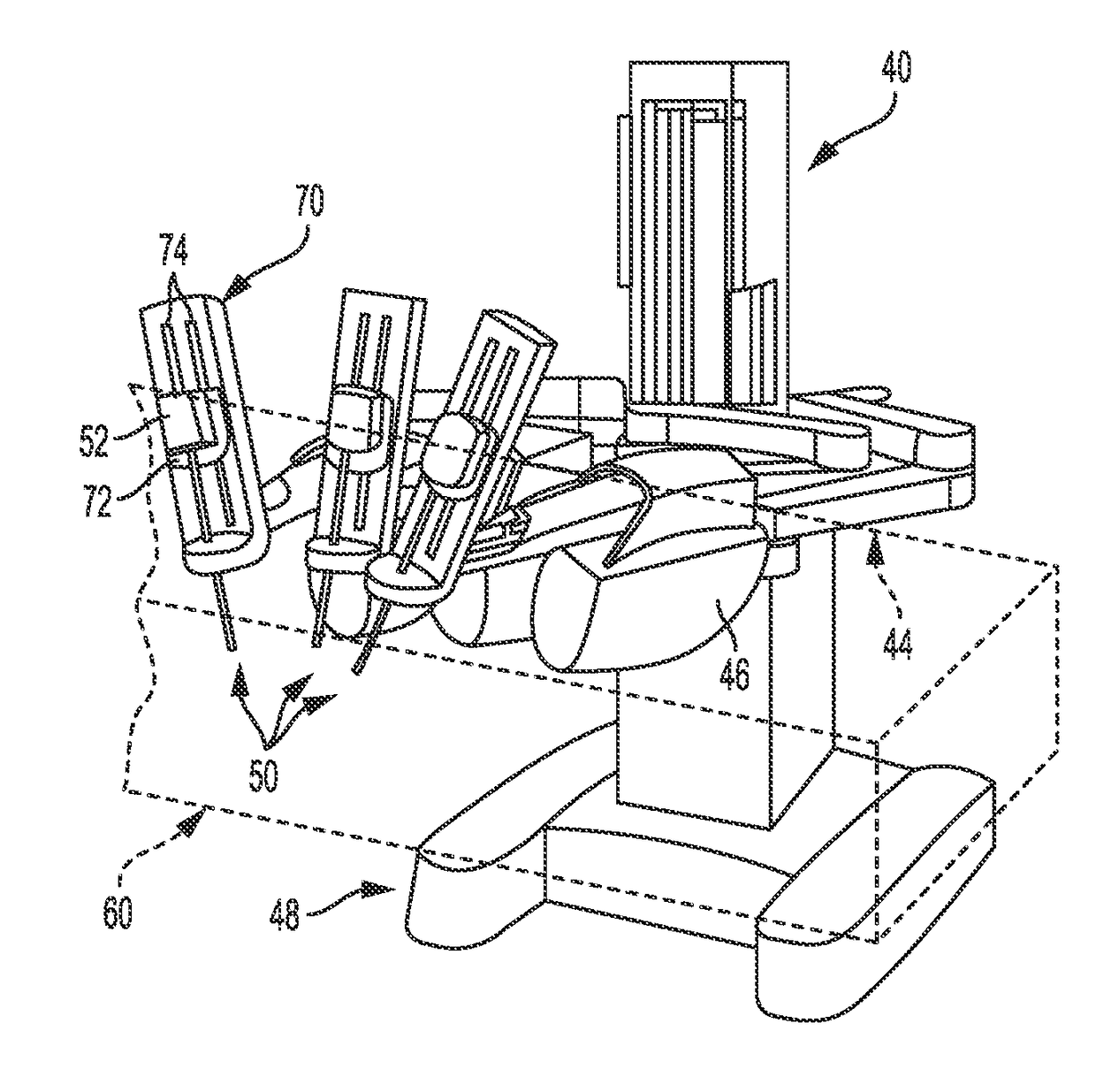 40

70

74

52

72

44

46

50

60

48