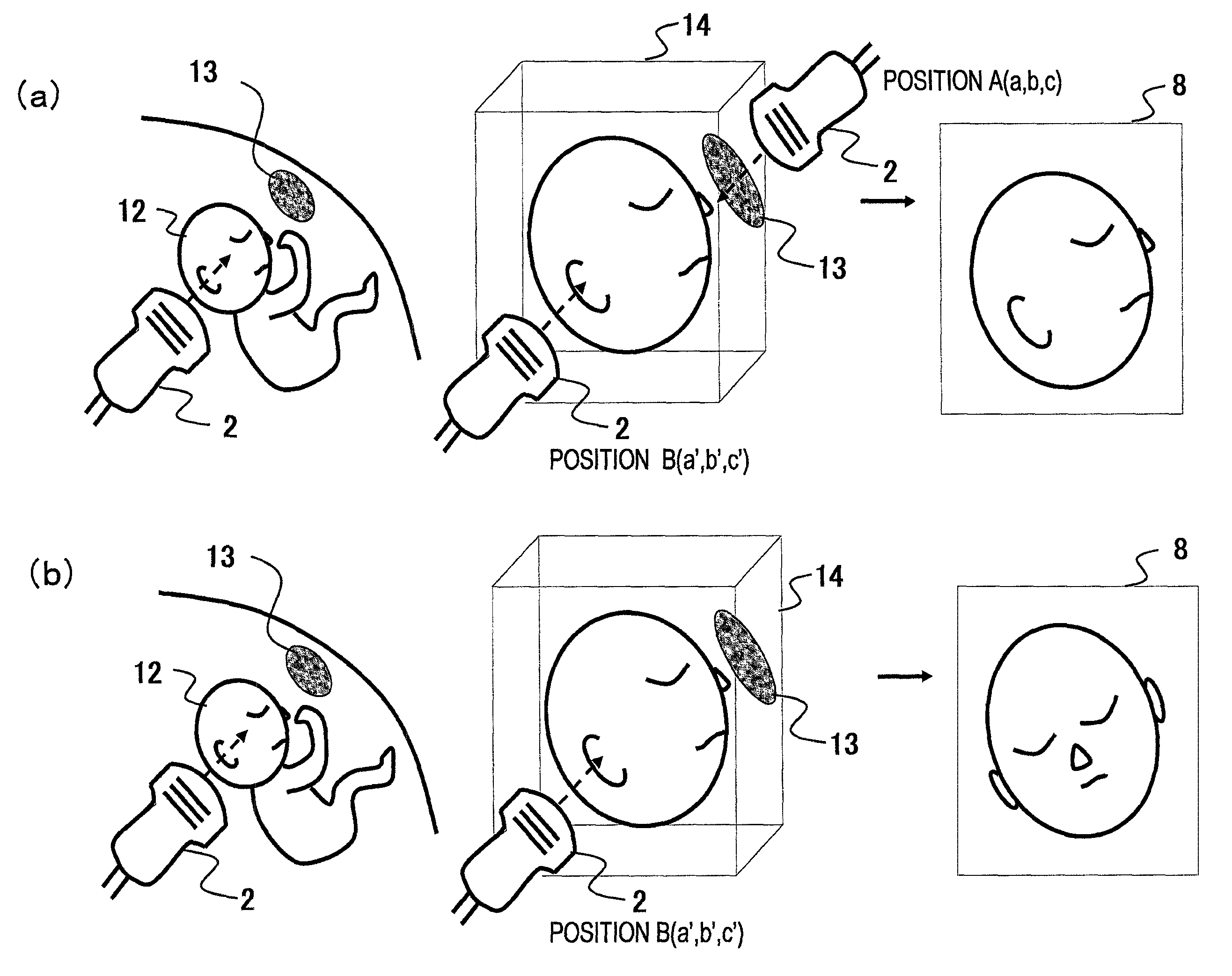 (a)

13

12

2

14

POSITION A(a,b,c)

2

13

2

POSITION B(a',b',c')

8

(b)

13

12

2

14

13

2

POSITION B(a',b',c')

8