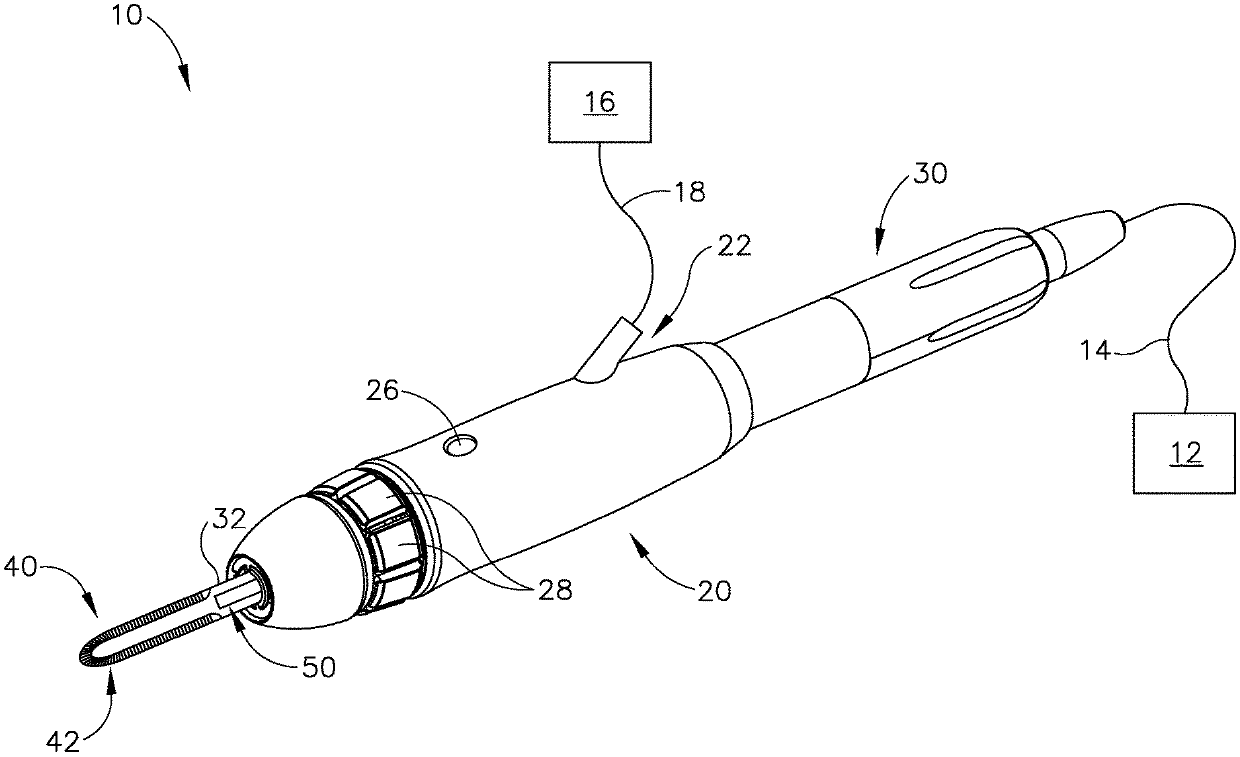 10

16

18

30

22

14

26

12

32

40

28

20

50

42