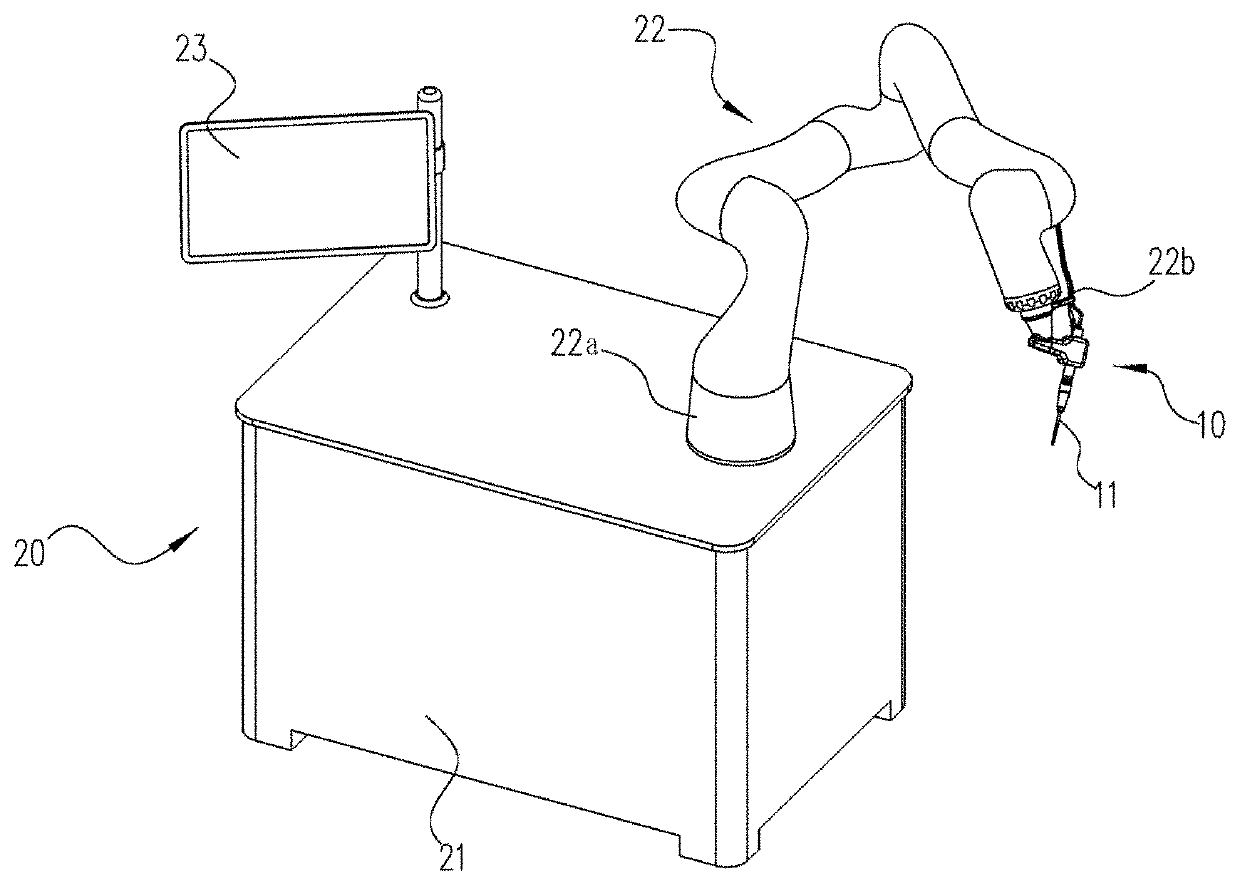 23
22
22b
22a
10
11
20
21