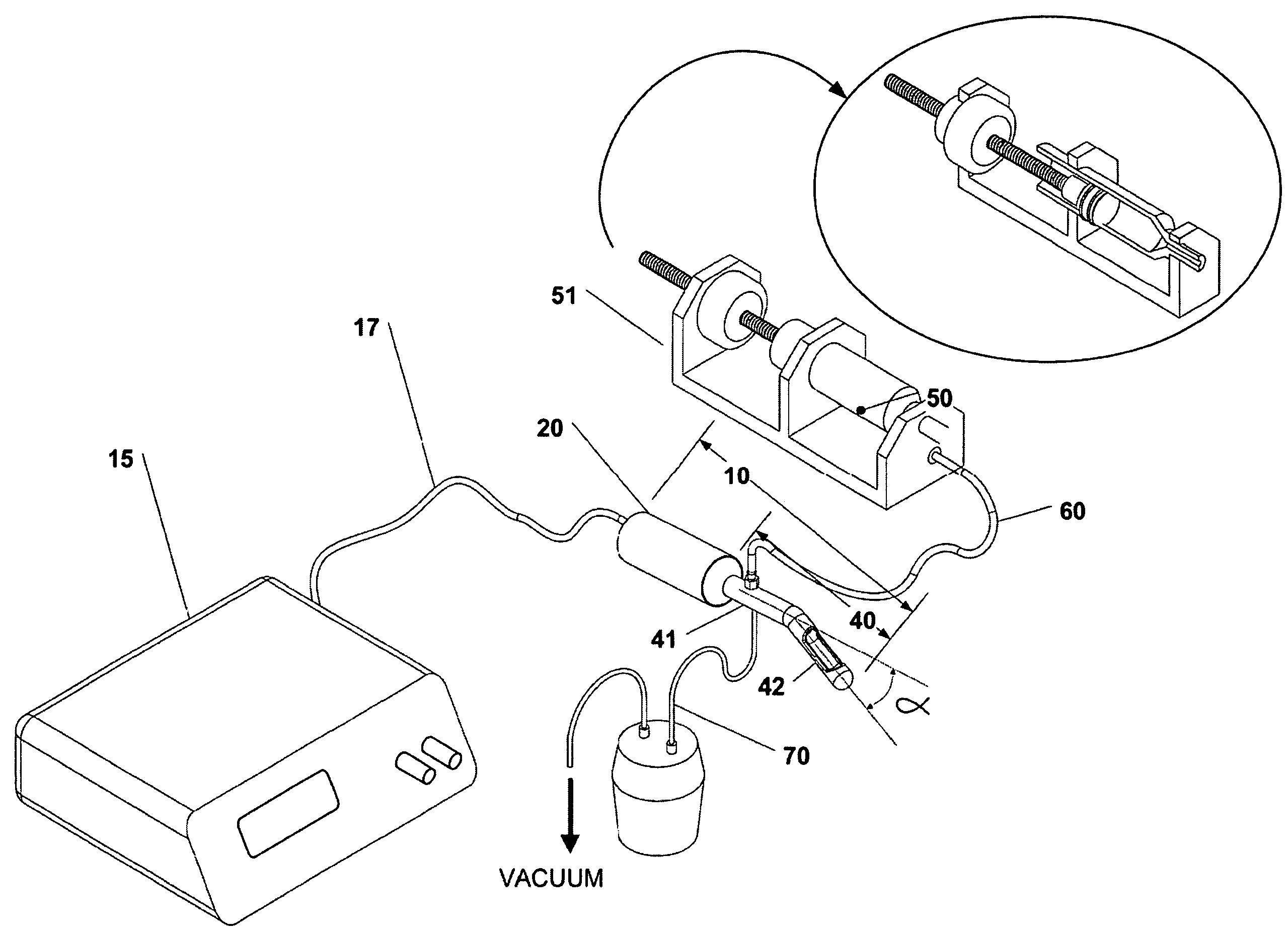 51

17

50

20

15

10

60

40

41

42

$\alpha$

70

VACUUM