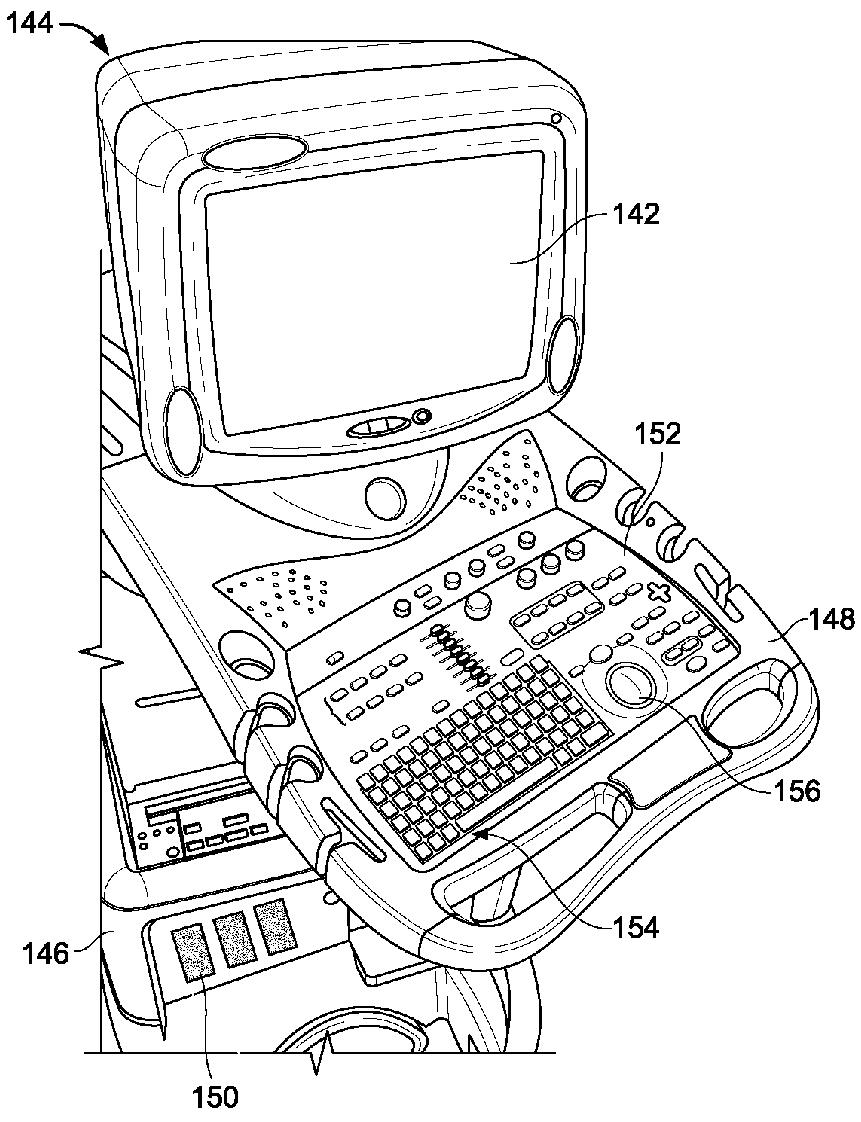 144
142
152
148
156
154
146
150