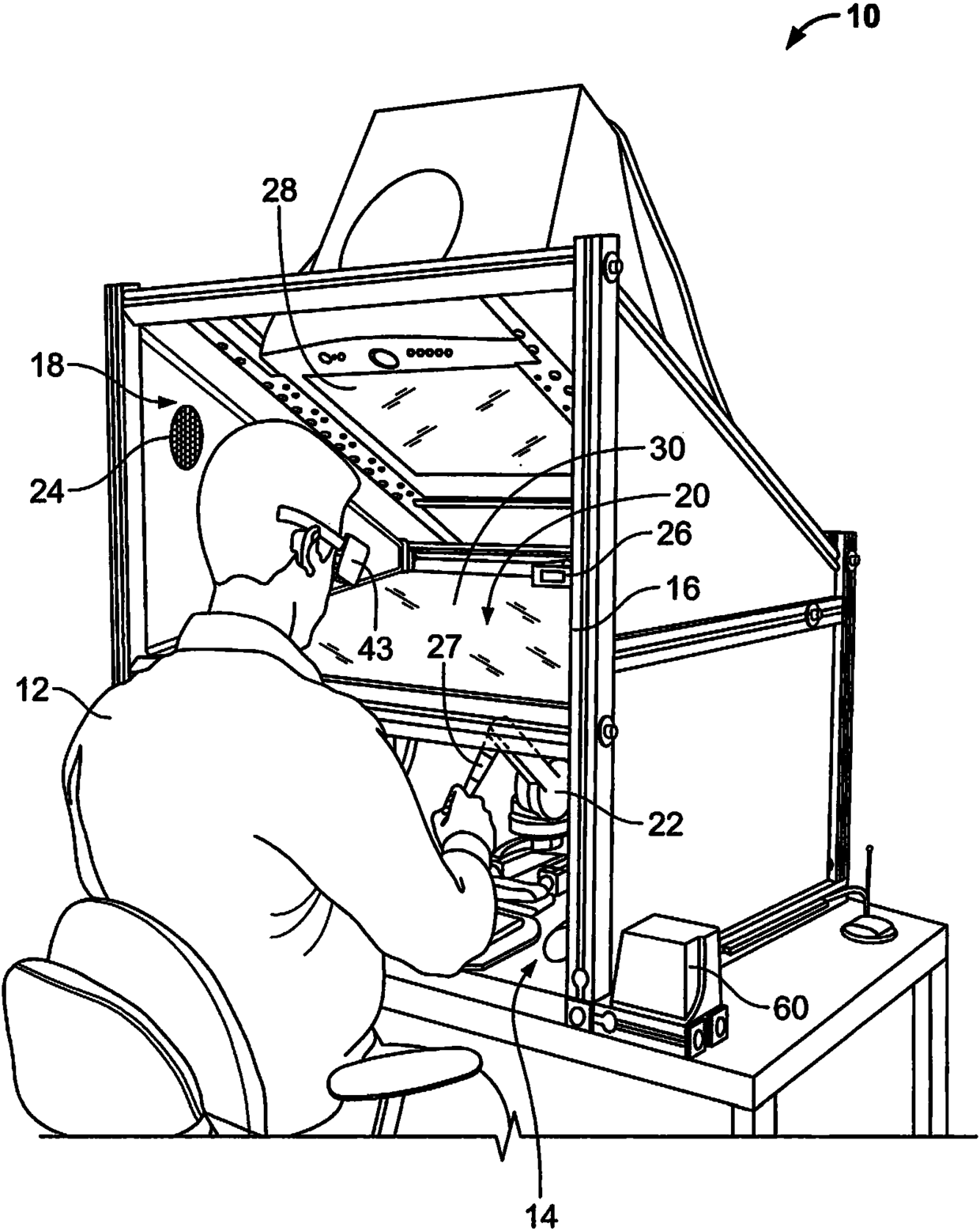 10

28

18

24

30

20

26

16

43

27

12

22

60

14