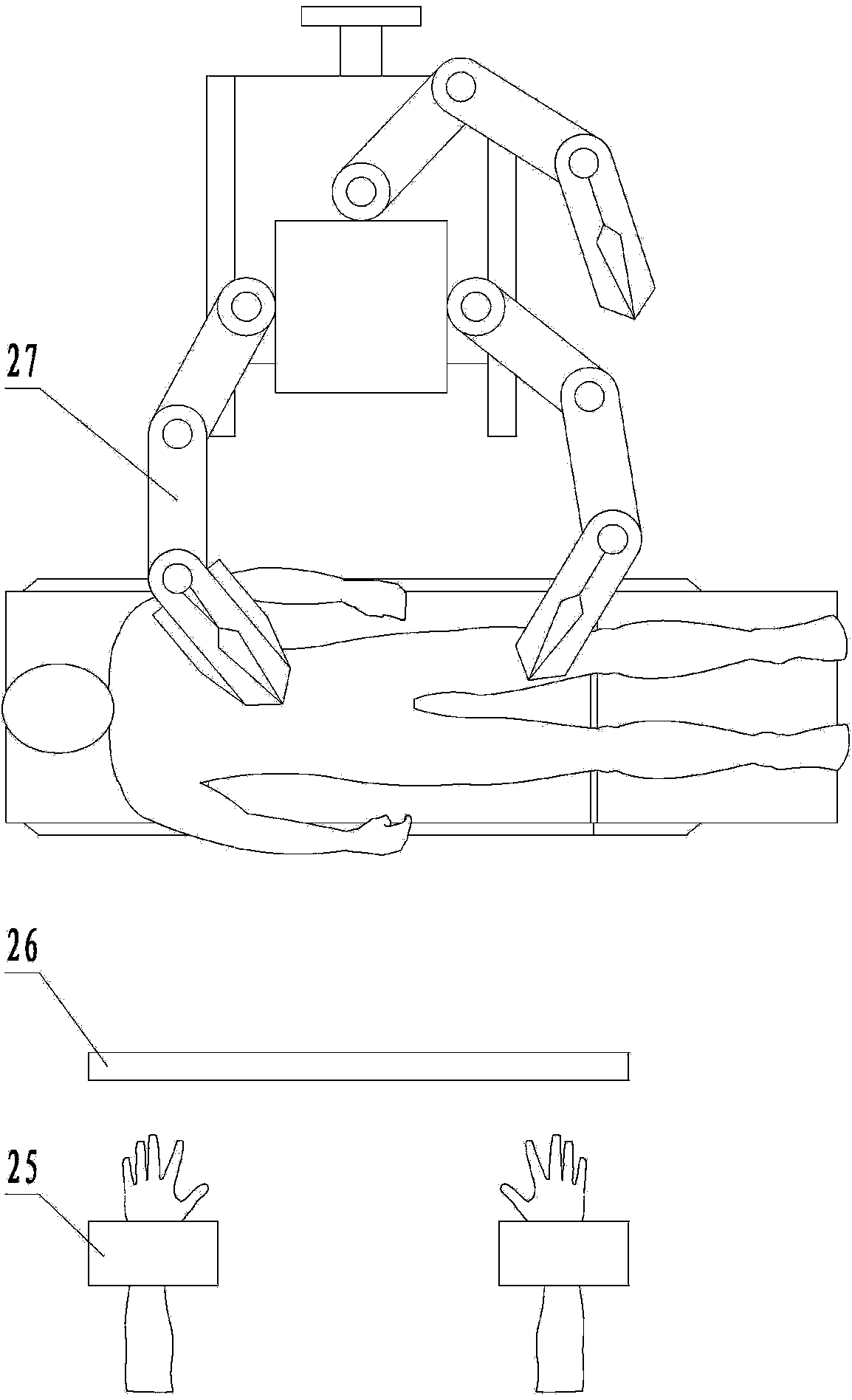 27

26

25