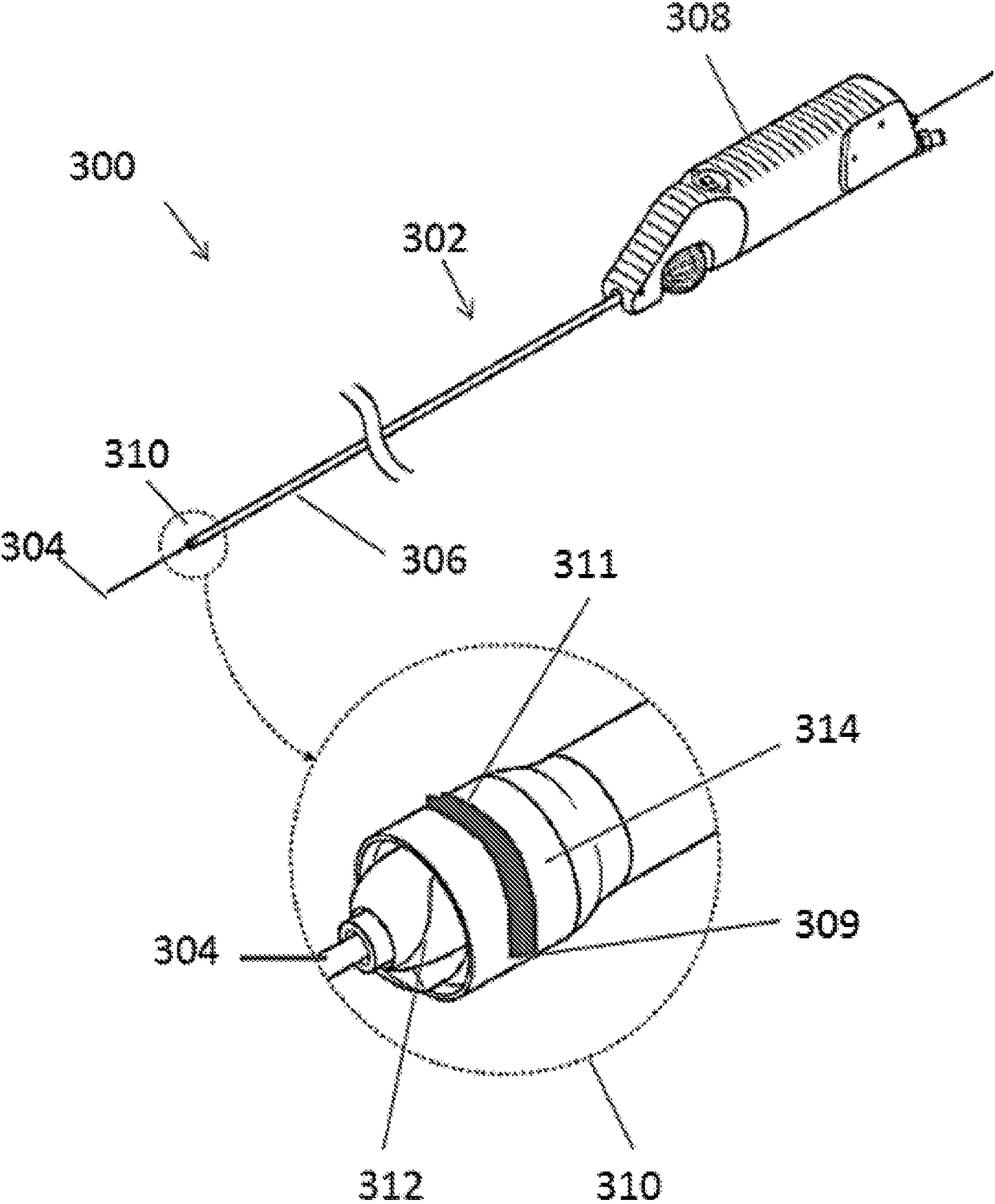 308
300
302
310
304
306
311
314
309
304
312
310