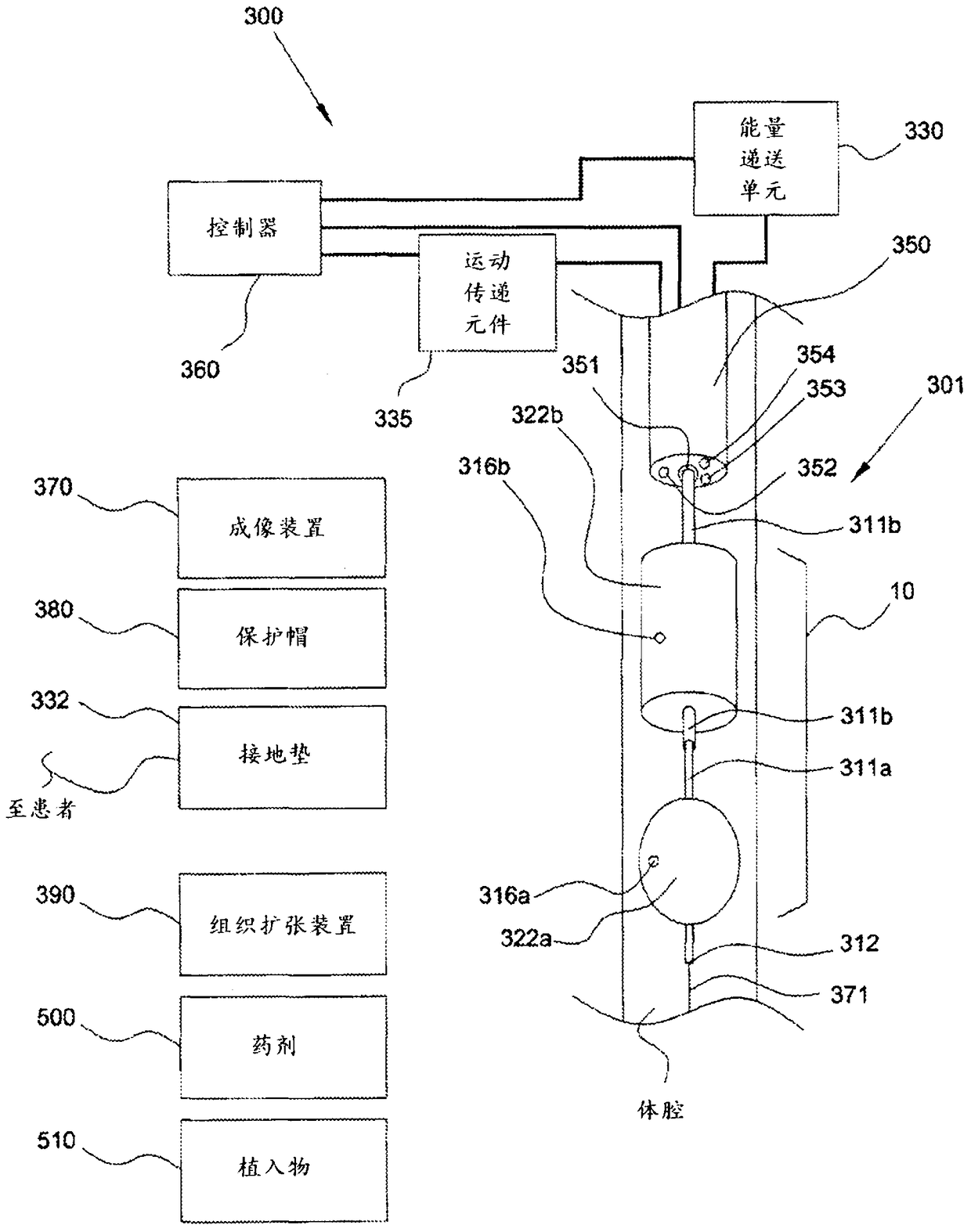 300

能量递送单元

330

控制器

运动传递元件

350

360

335

351

354

353

301

322b

316b

352

311b

370

成像装置

380

保护帽

10

332

接地垫

311b

311a

至患者

390

组织扩张装置

316a

322a

312

371

500

药剂

体腔

510

植入物