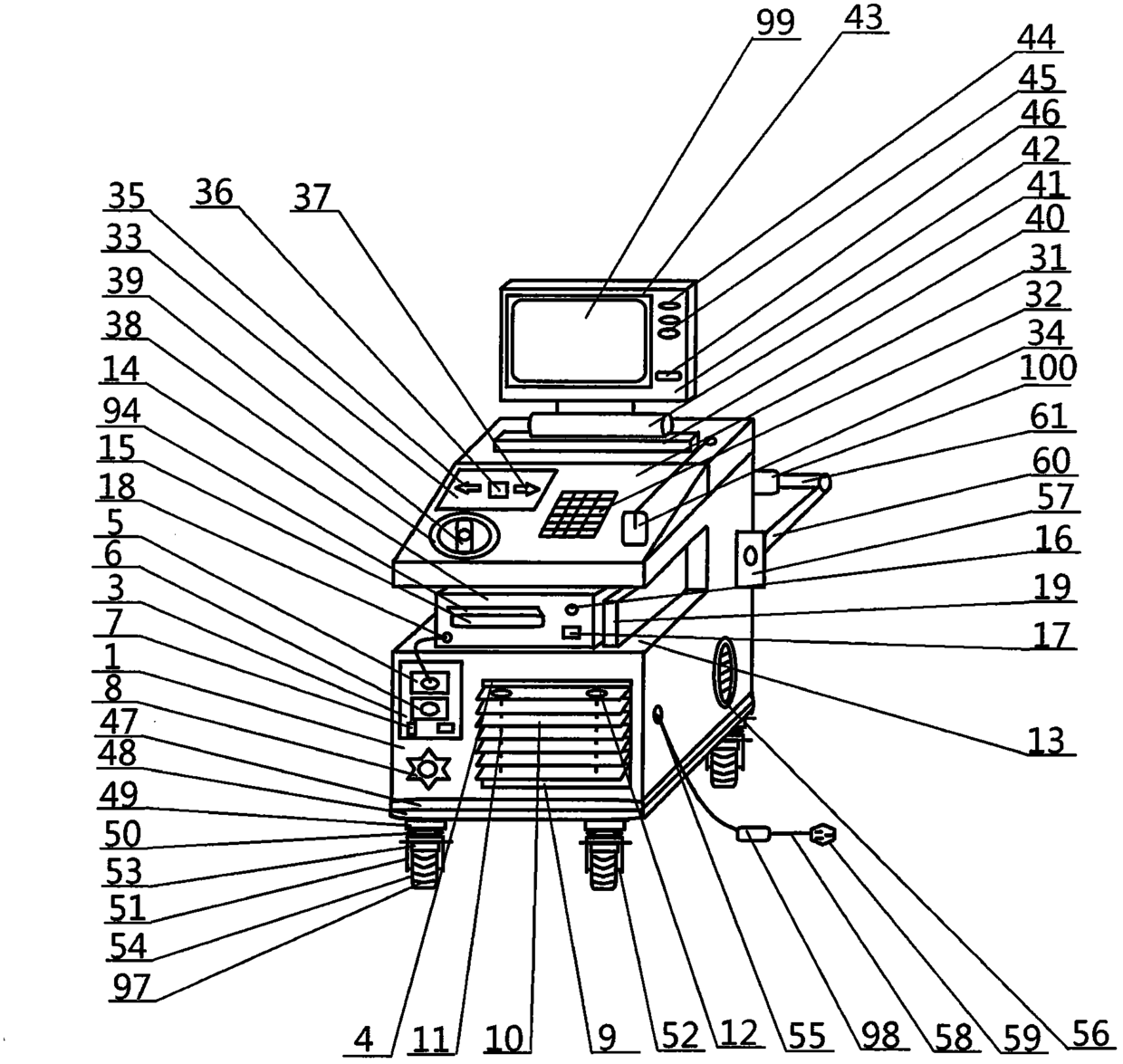 99
43
44
45
46
42
41
40
31
32
34
100
61
60
57
16
19
17
13
35
36
37
33
39
38
14
94
15
18
5
6
3
7
1
8
47
48
49
50
53
51
54
97
4
11
10
9
52
12
55
98
58
59
56