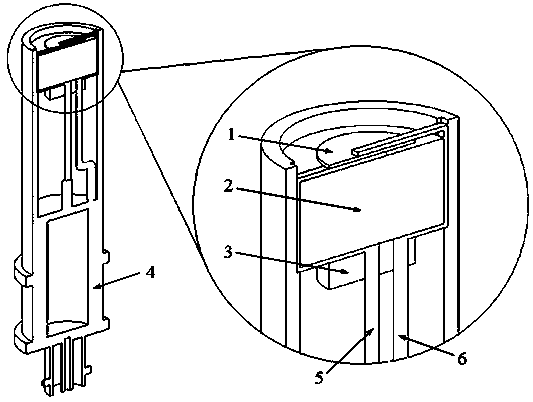 1
2
3
4
5
6