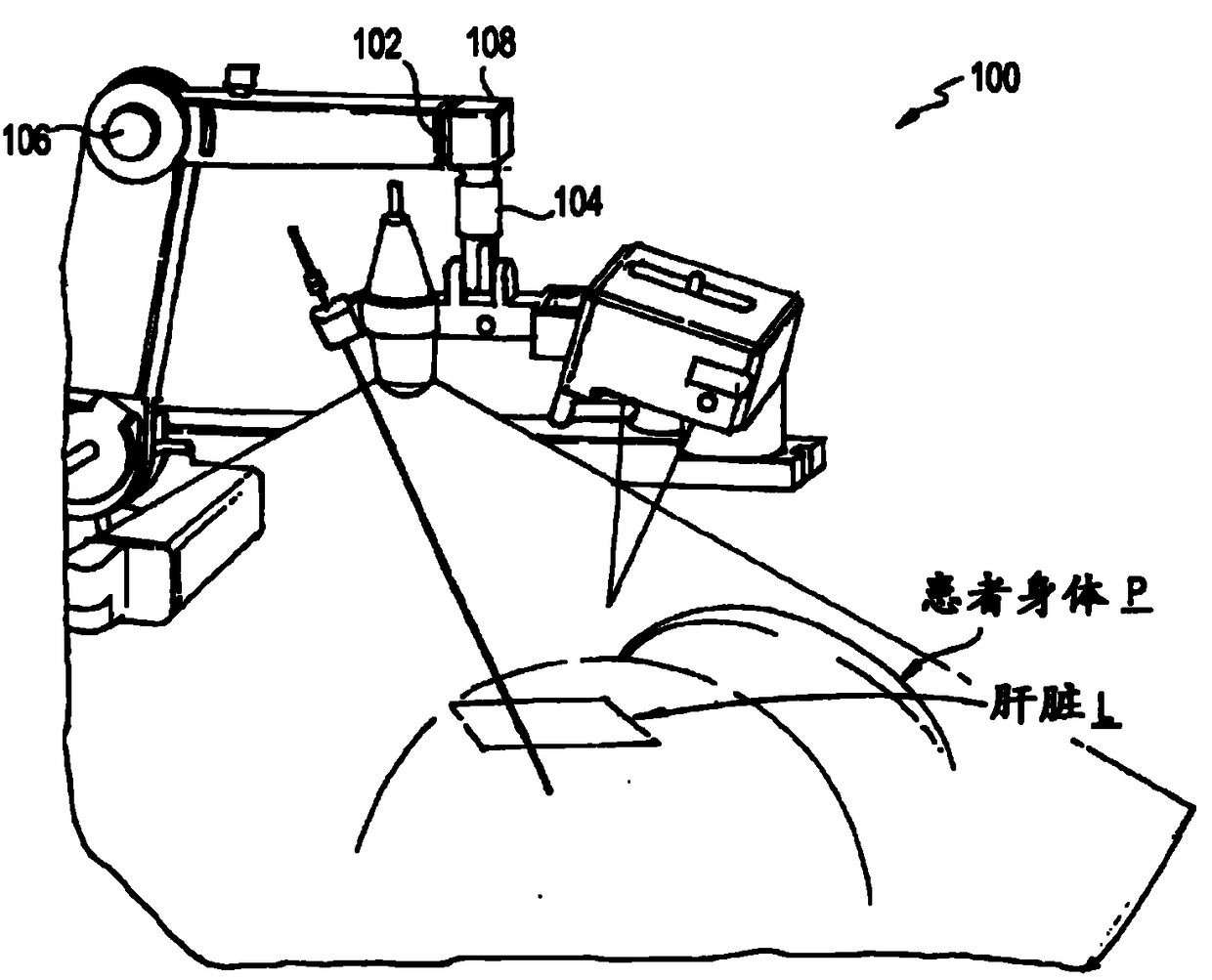 102
108
100
106
104
患者身体 P
肝脏 L