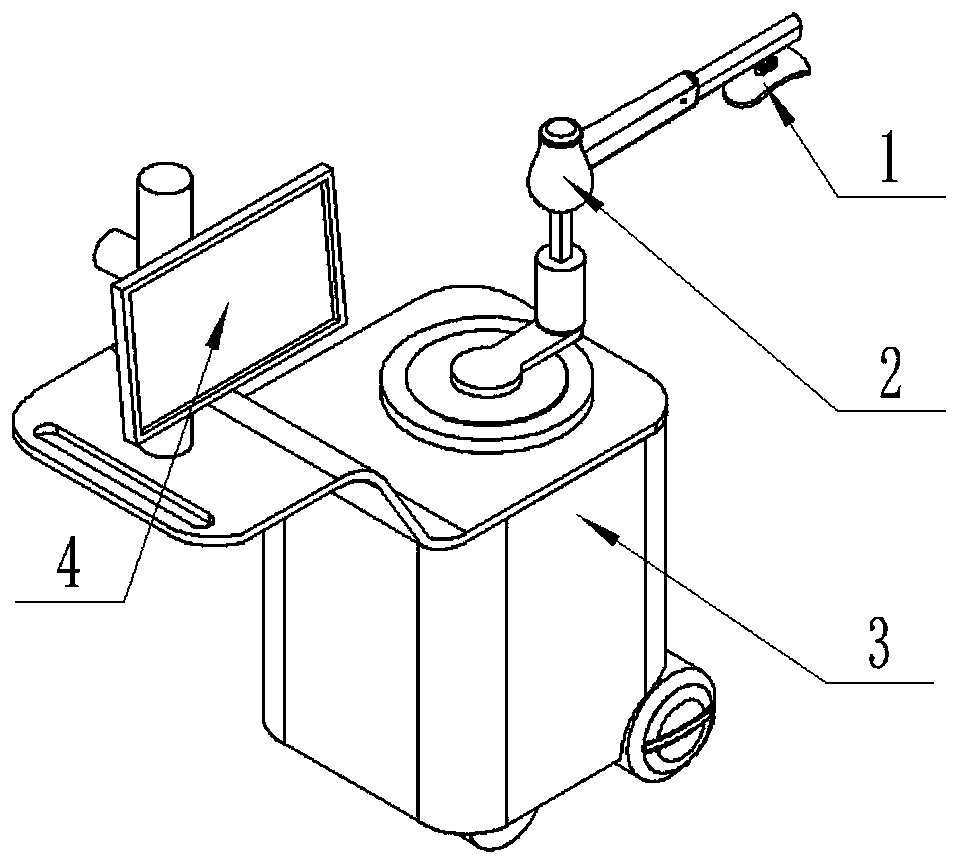 1
2
4
3