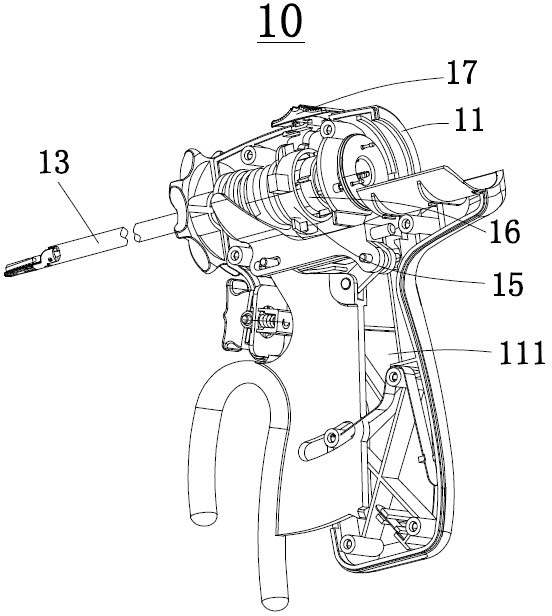 10

17

11

13

16

15

111