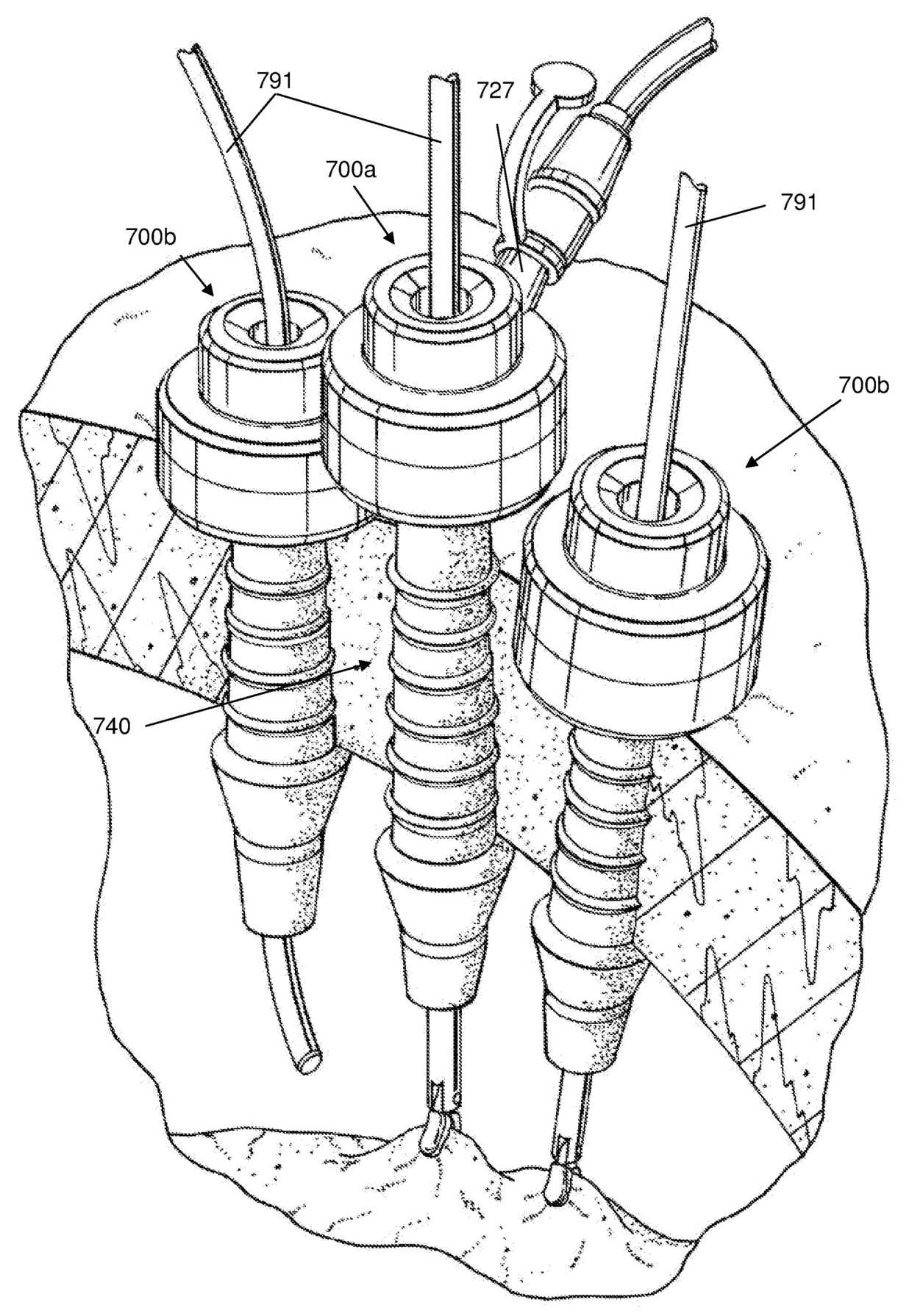 791
727
700a
791
700b
700b
740