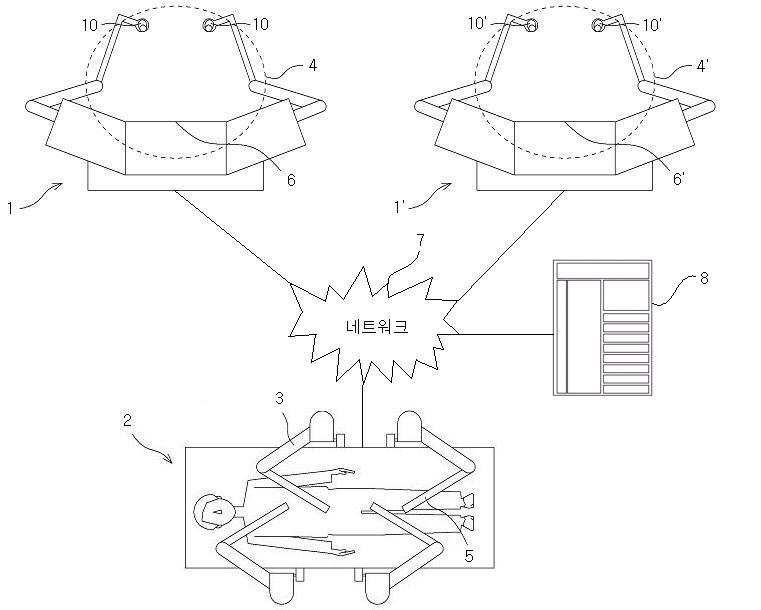 10
10
4
6
1
10'
10'
4'
6'
1'
7
네트워크
8
2
3
5