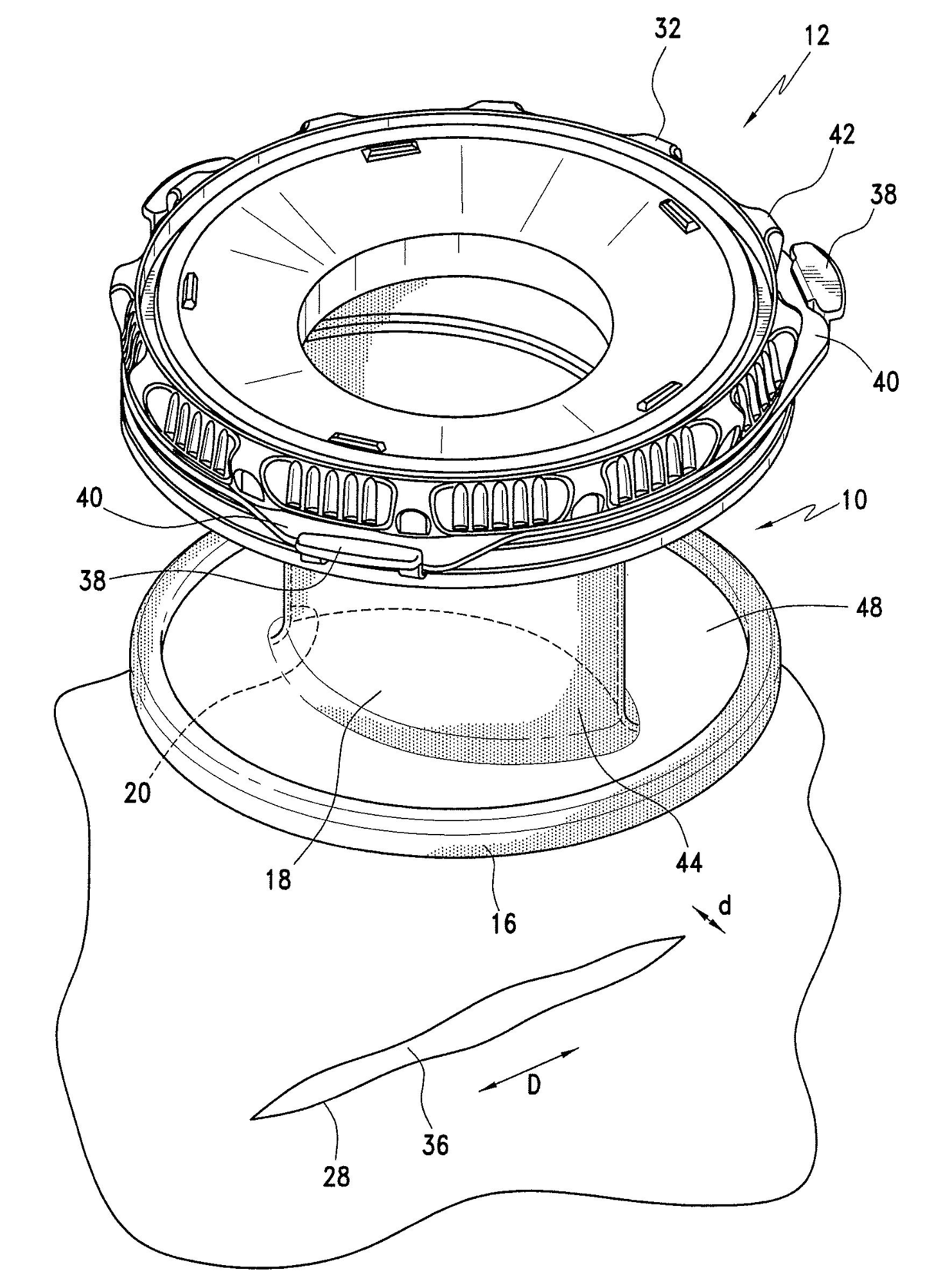 32
12
42
38
40
40
10
38
48
20
18
44
16
d
D
36
28