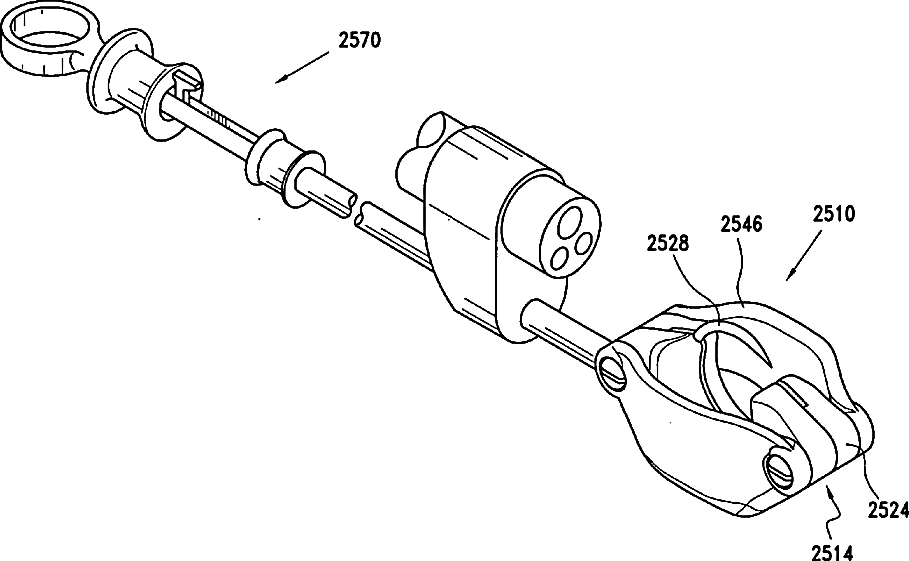 2570

2546
2510
2528

2524
2514