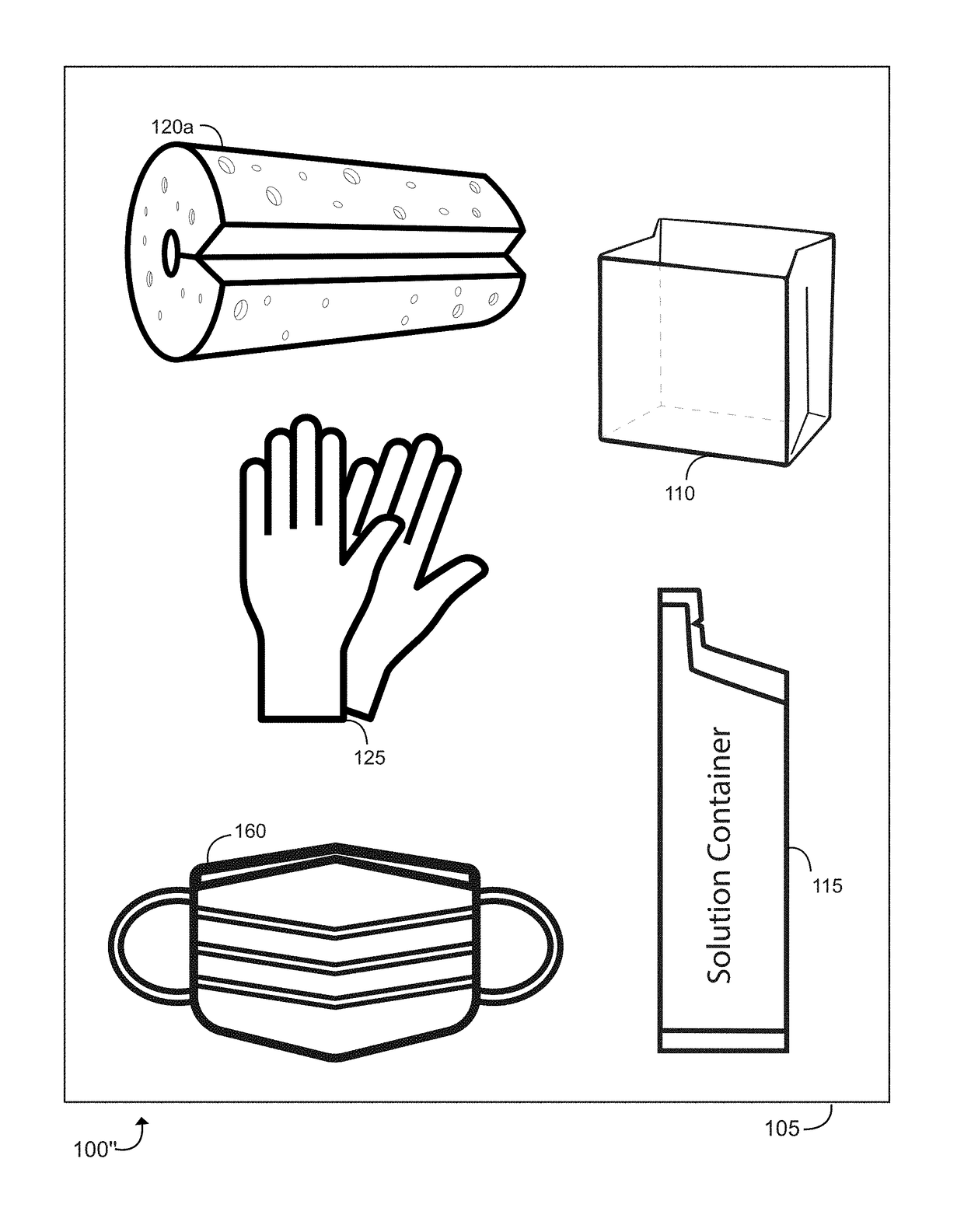 120a

110

125

160

Solution Container

115

100''

105