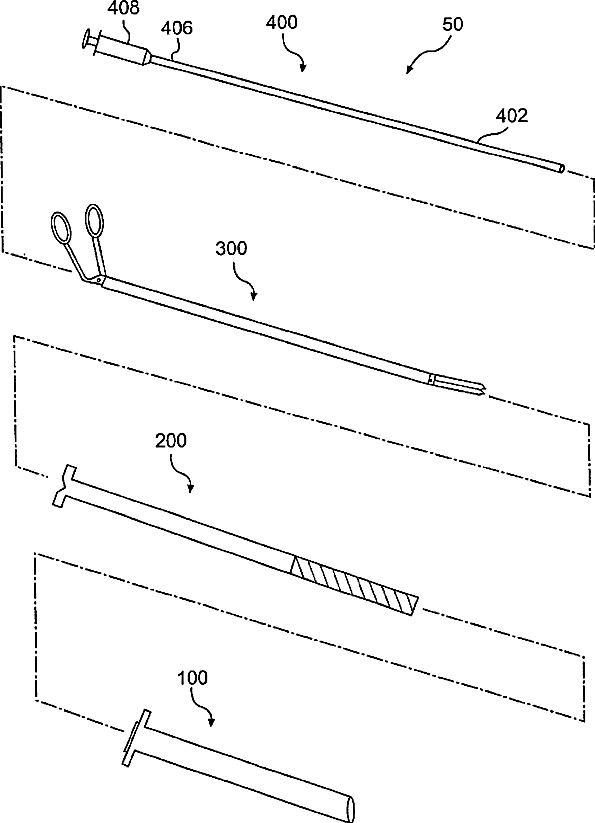 408
406
400
50
402
300
200
100