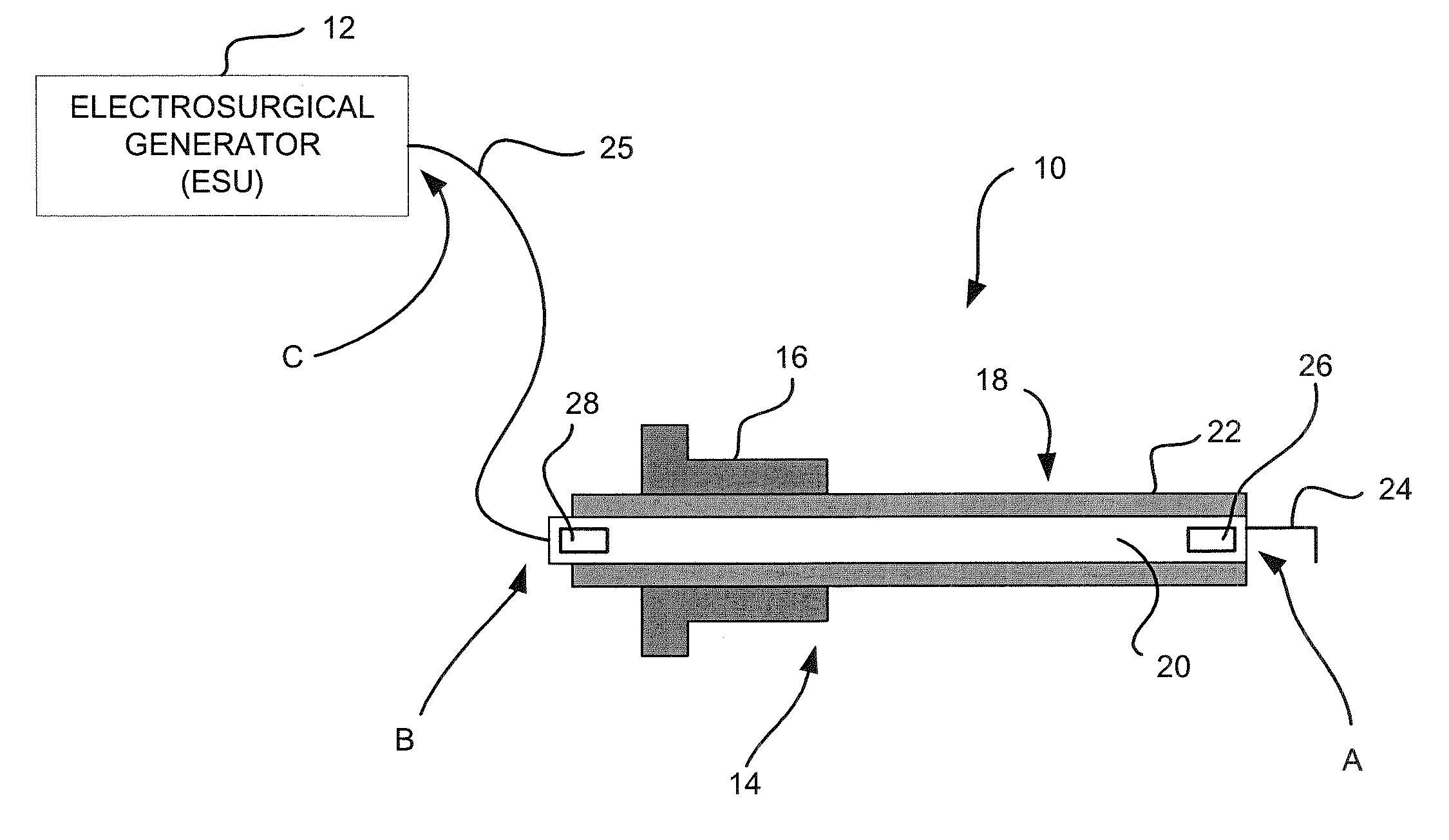 12

ELECTROSURGICAL GENERATOR (ESU)

25

10

C

16

18

26

28

22

24

20

B

14

A