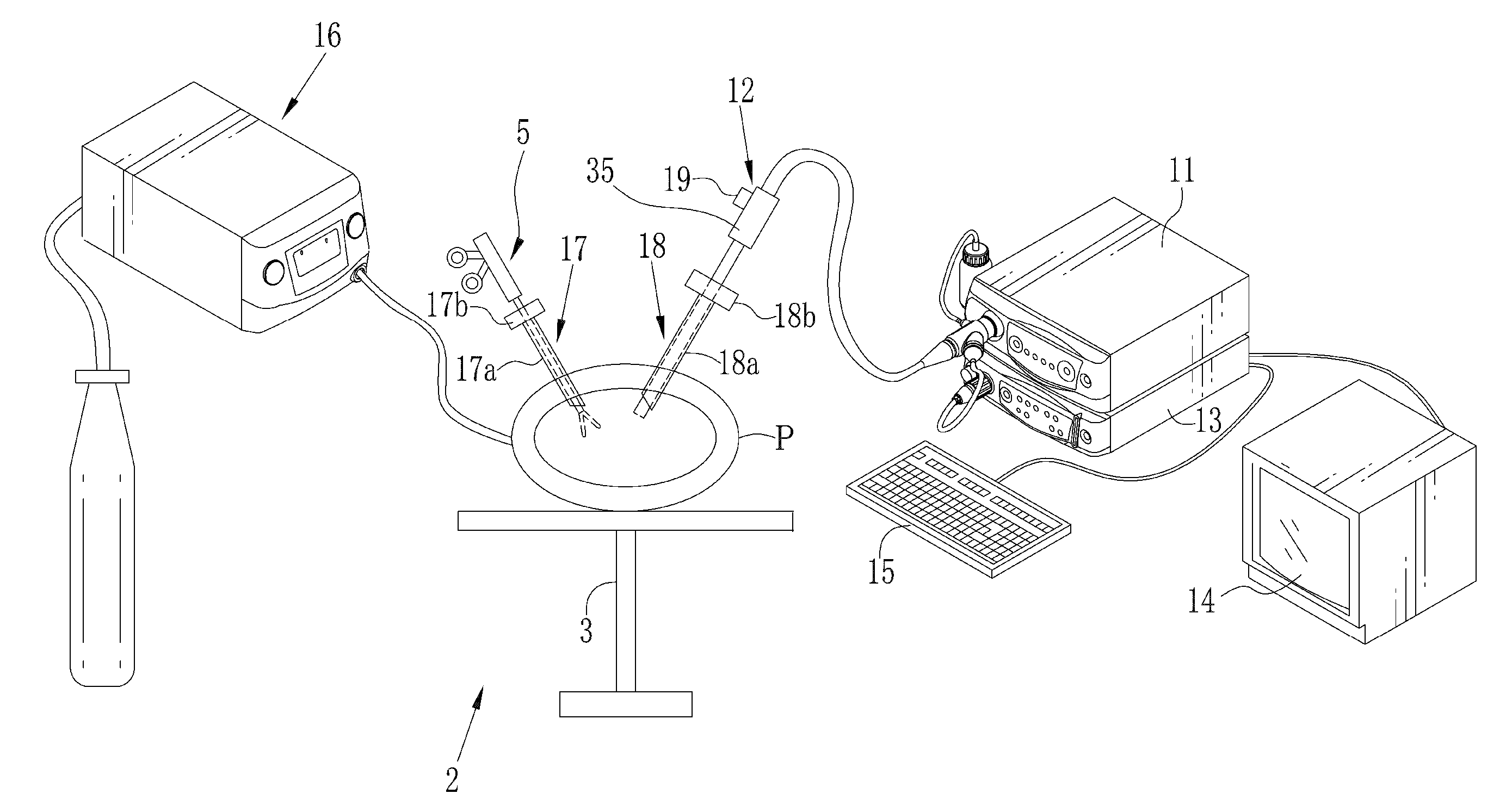 16
12
5
35
19
11
17
18
17b
18b
17a
18a
P
13
15
3
14
2