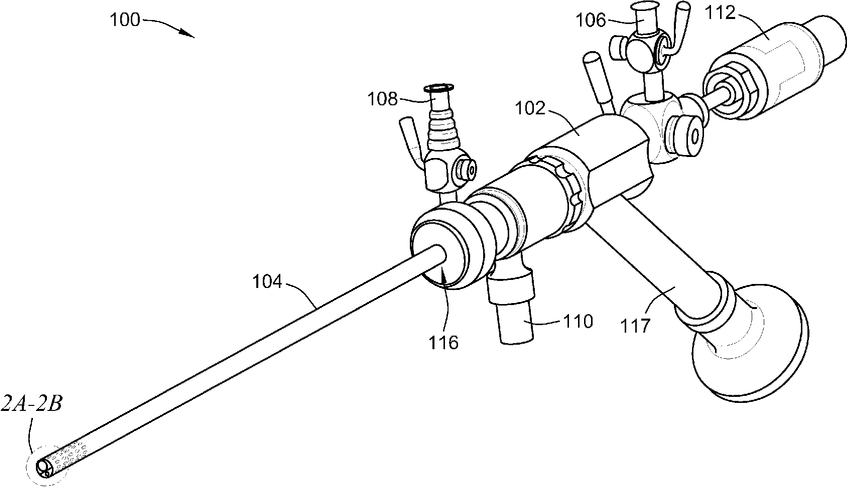 100

106

112

108

102

104

116

110

117

2A-2B