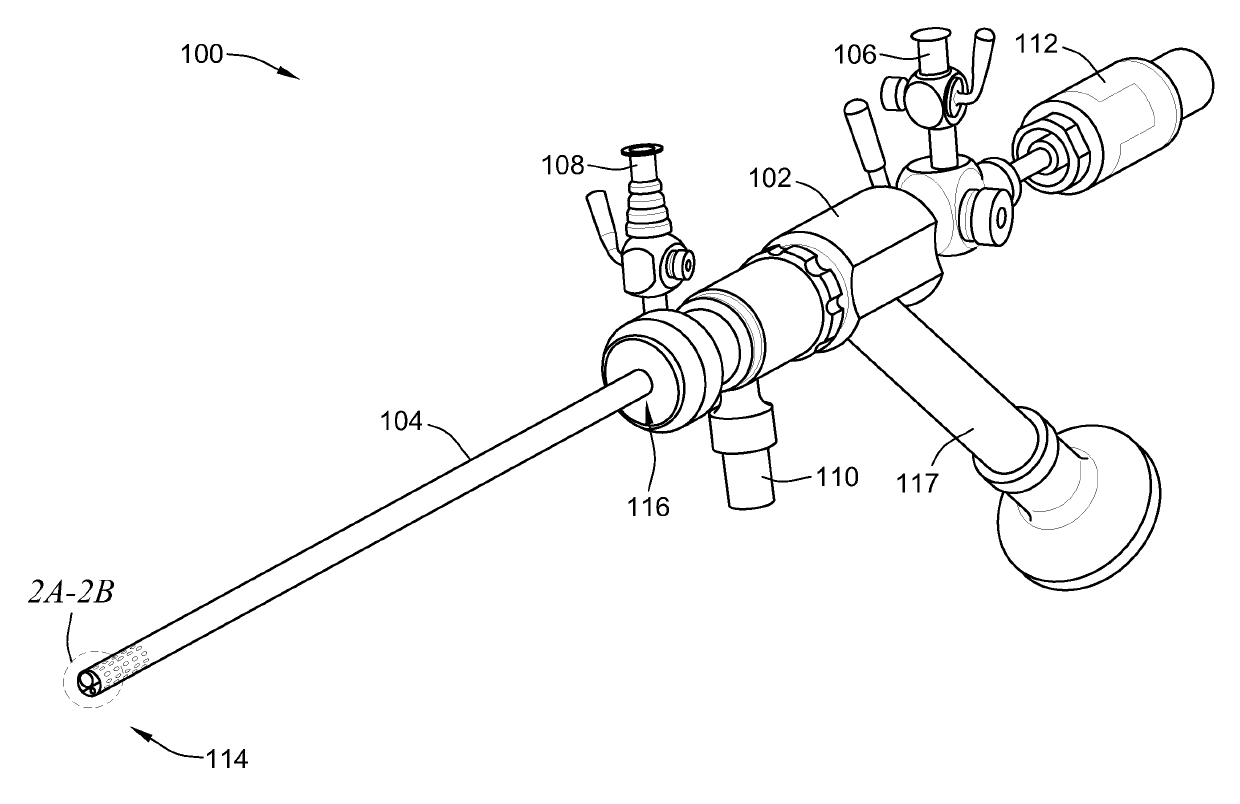 100

106

112

108

102

104

116

110

117

2A-2B

114