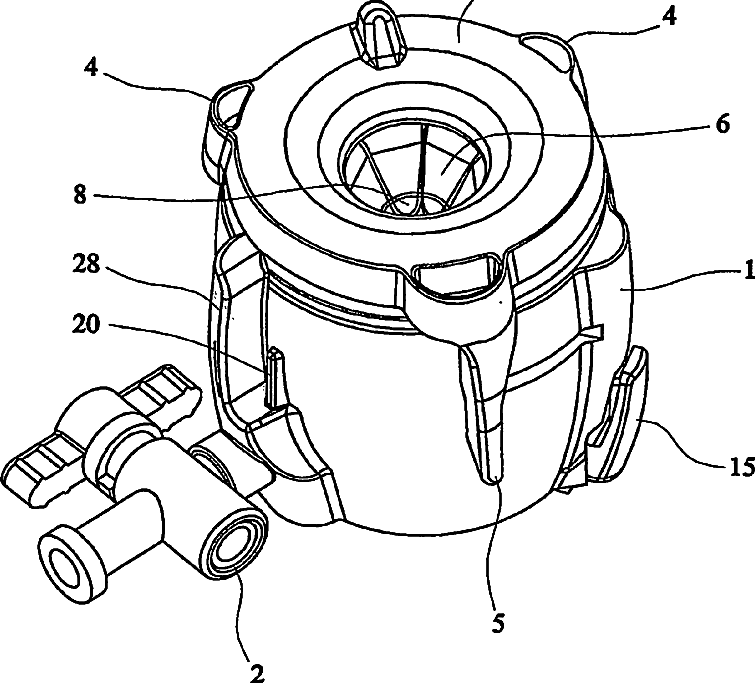 4
4
6
8
28
1
20
15
5
2