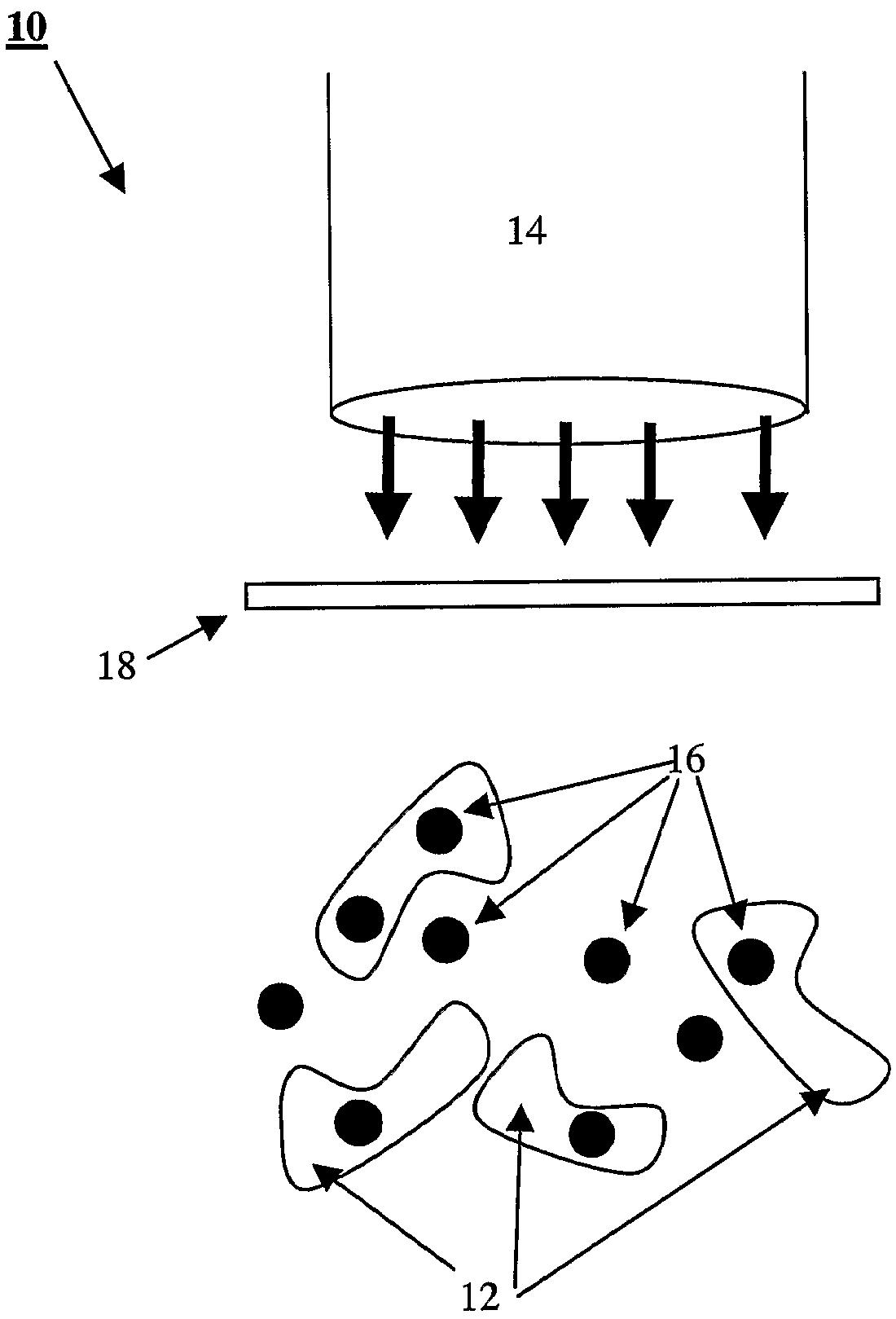 10

14

18

16

12