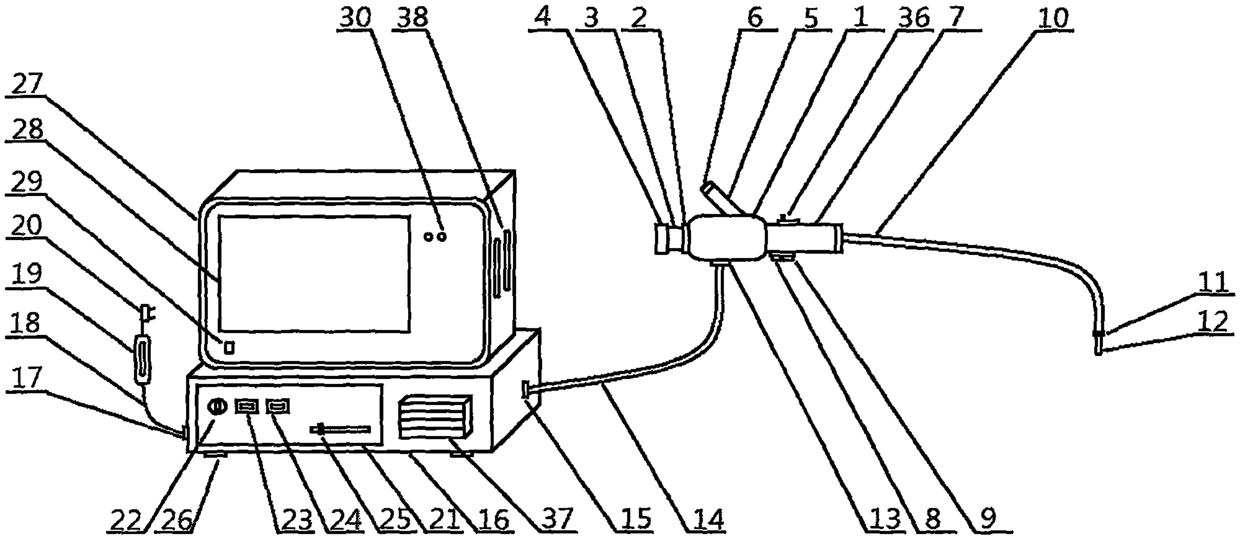 30 38 4 3 2 6 5 1 36 7 10

27

28

29

20

19

18

17

11

12

22 26 23 24 25 21 16 37 15 14 13 8 9