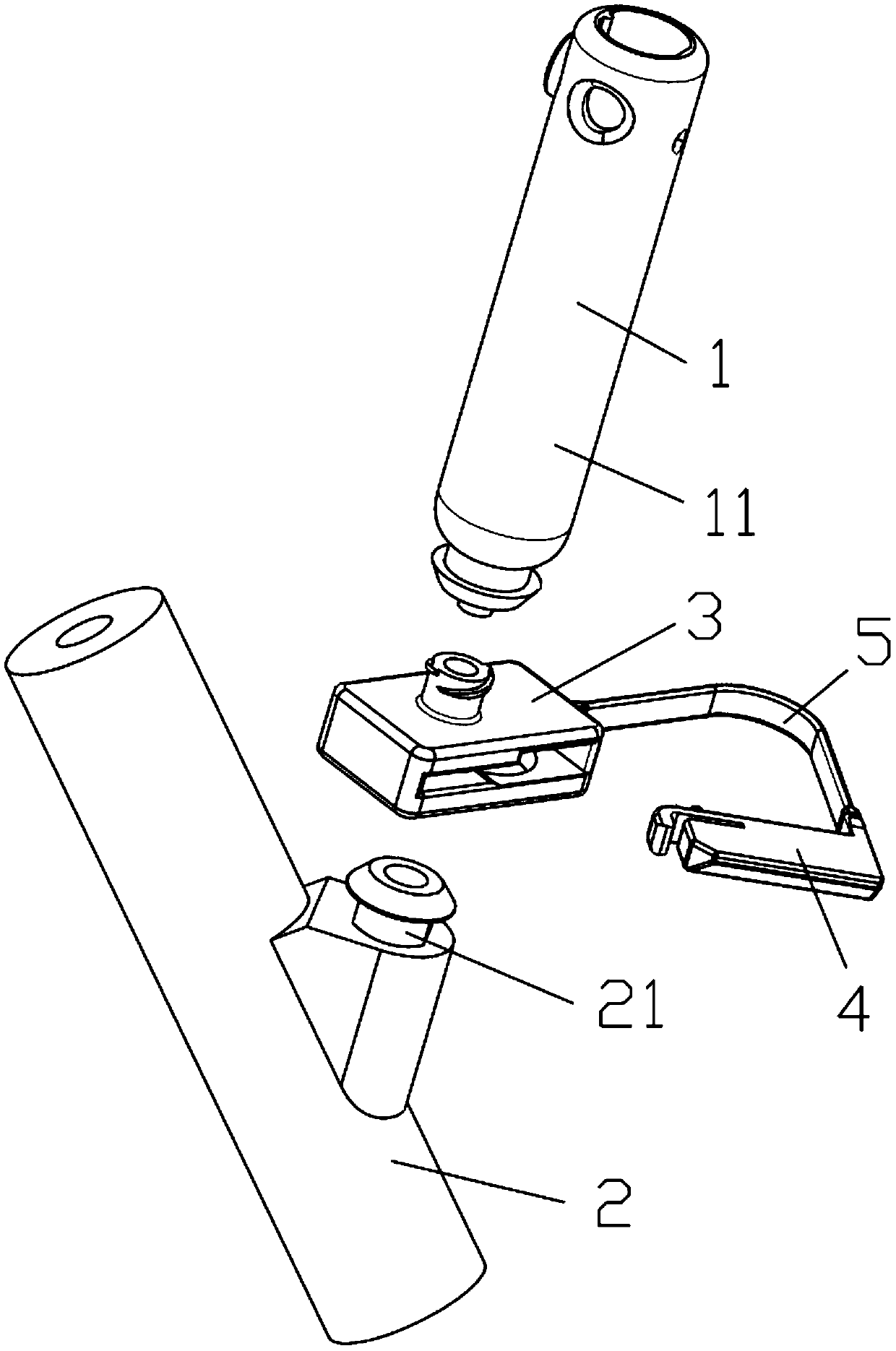 1
11
3
5
21
4
2