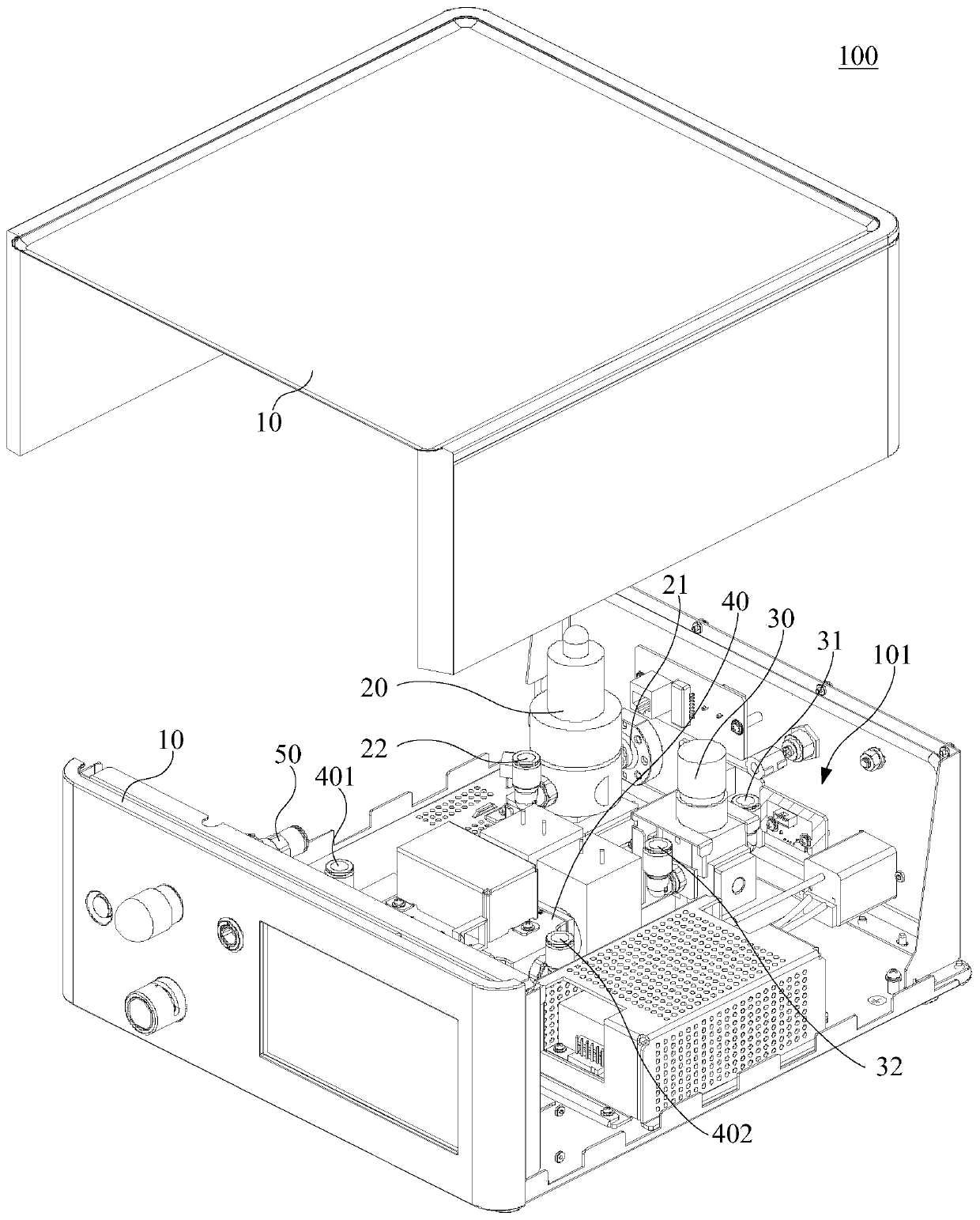 100

10

21
40
30
31
101
20
22
10
50
401
32
402