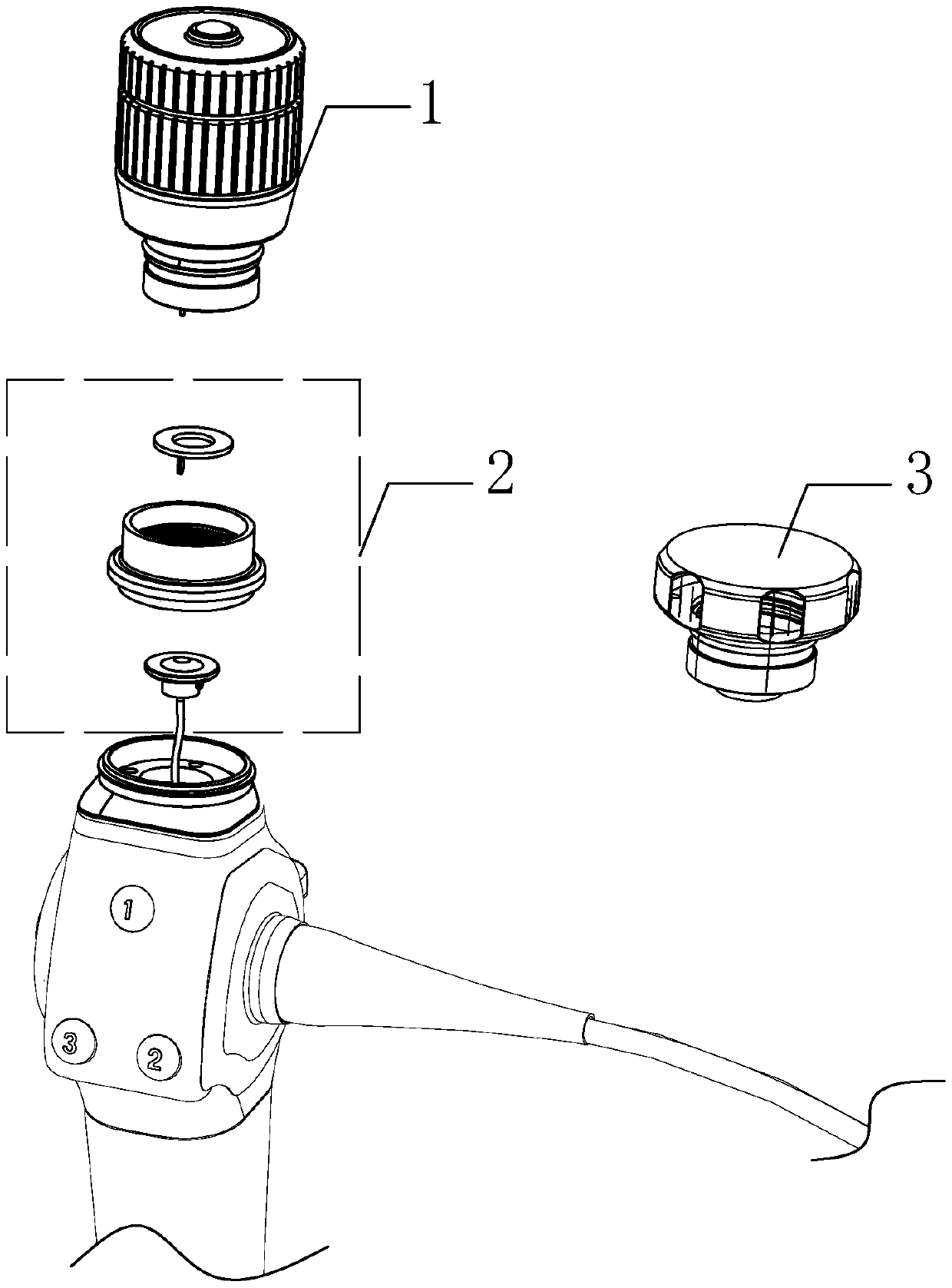 1

2

3

1

3

2