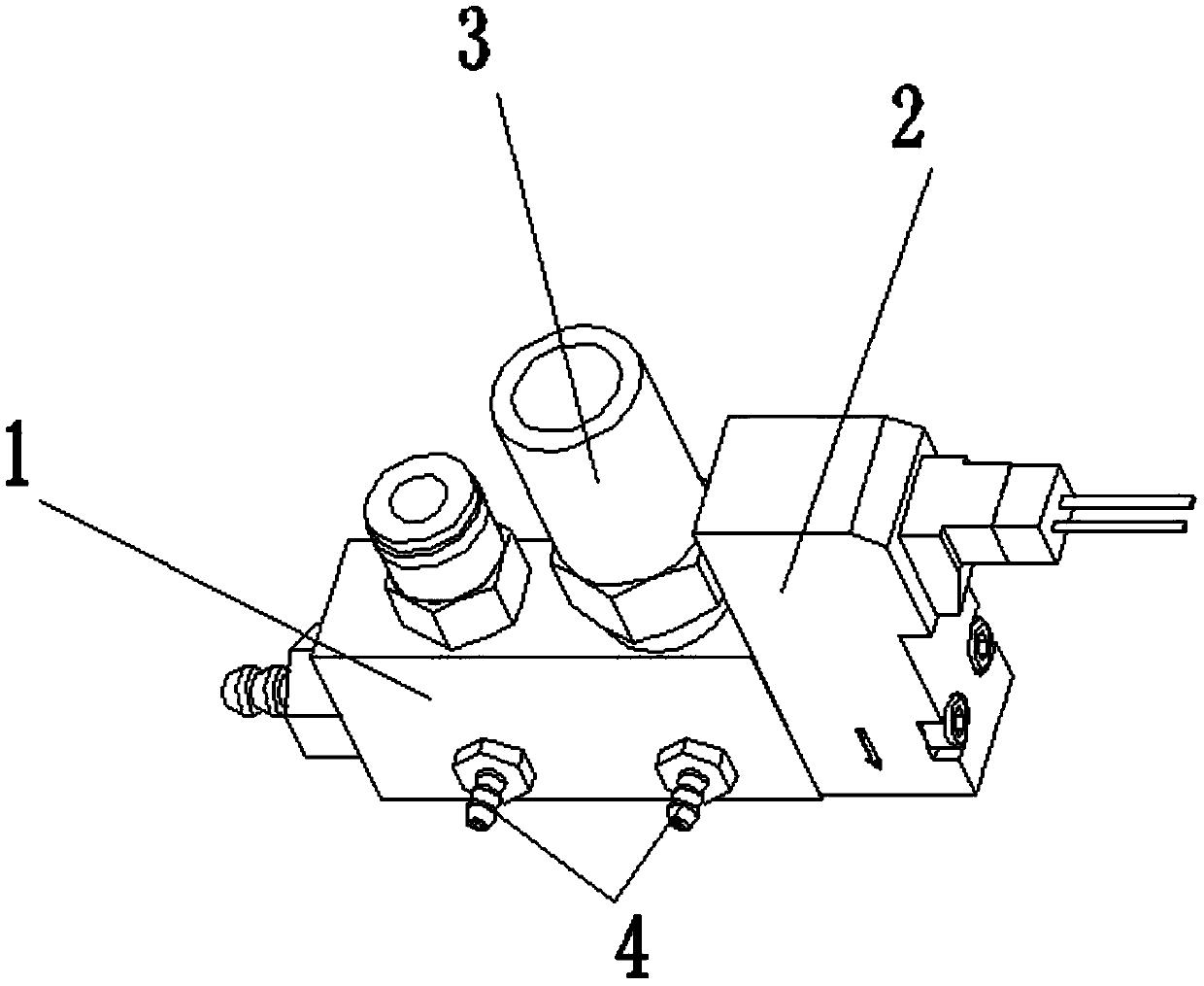 3
2
1
4