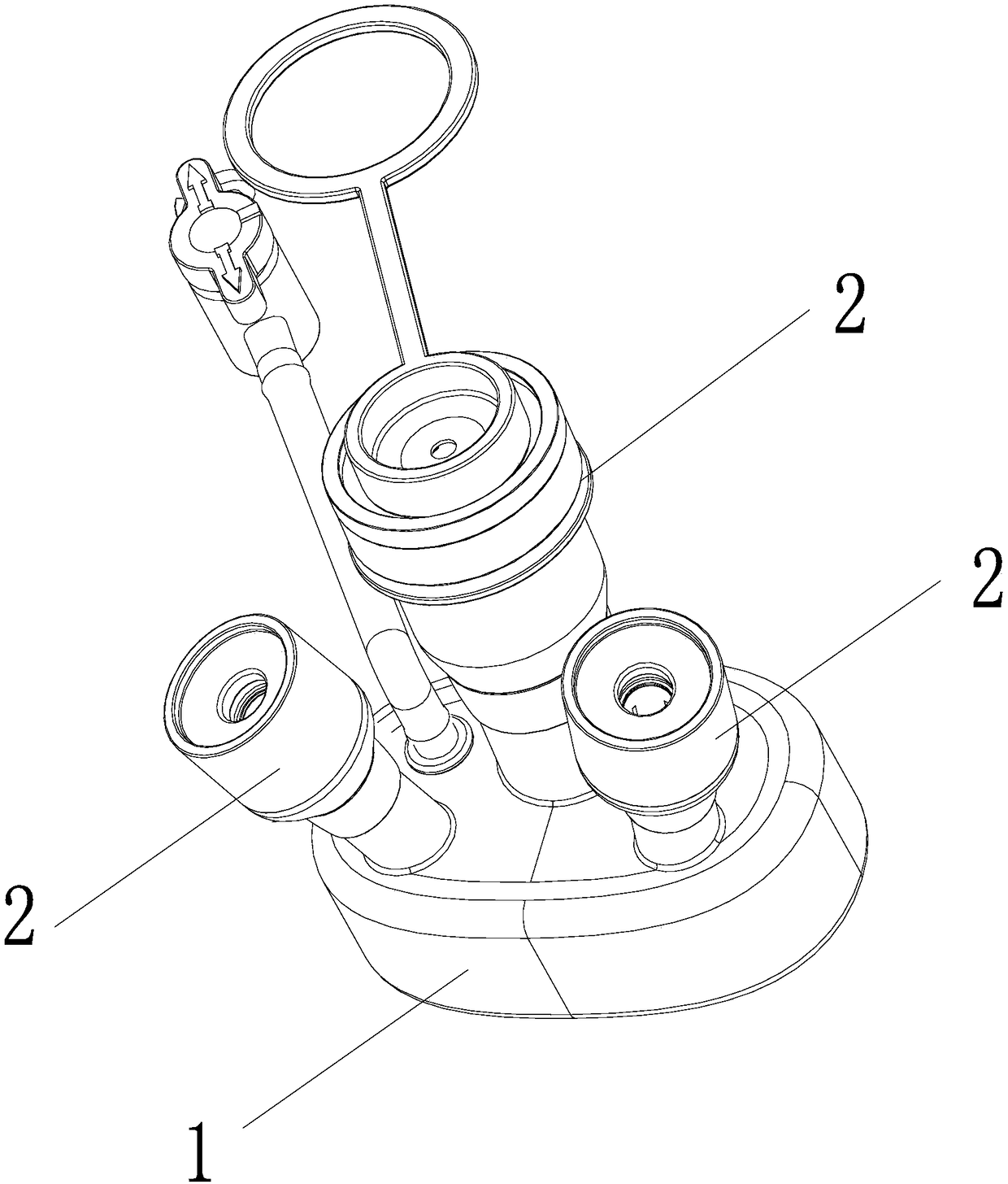 2
2
2
1