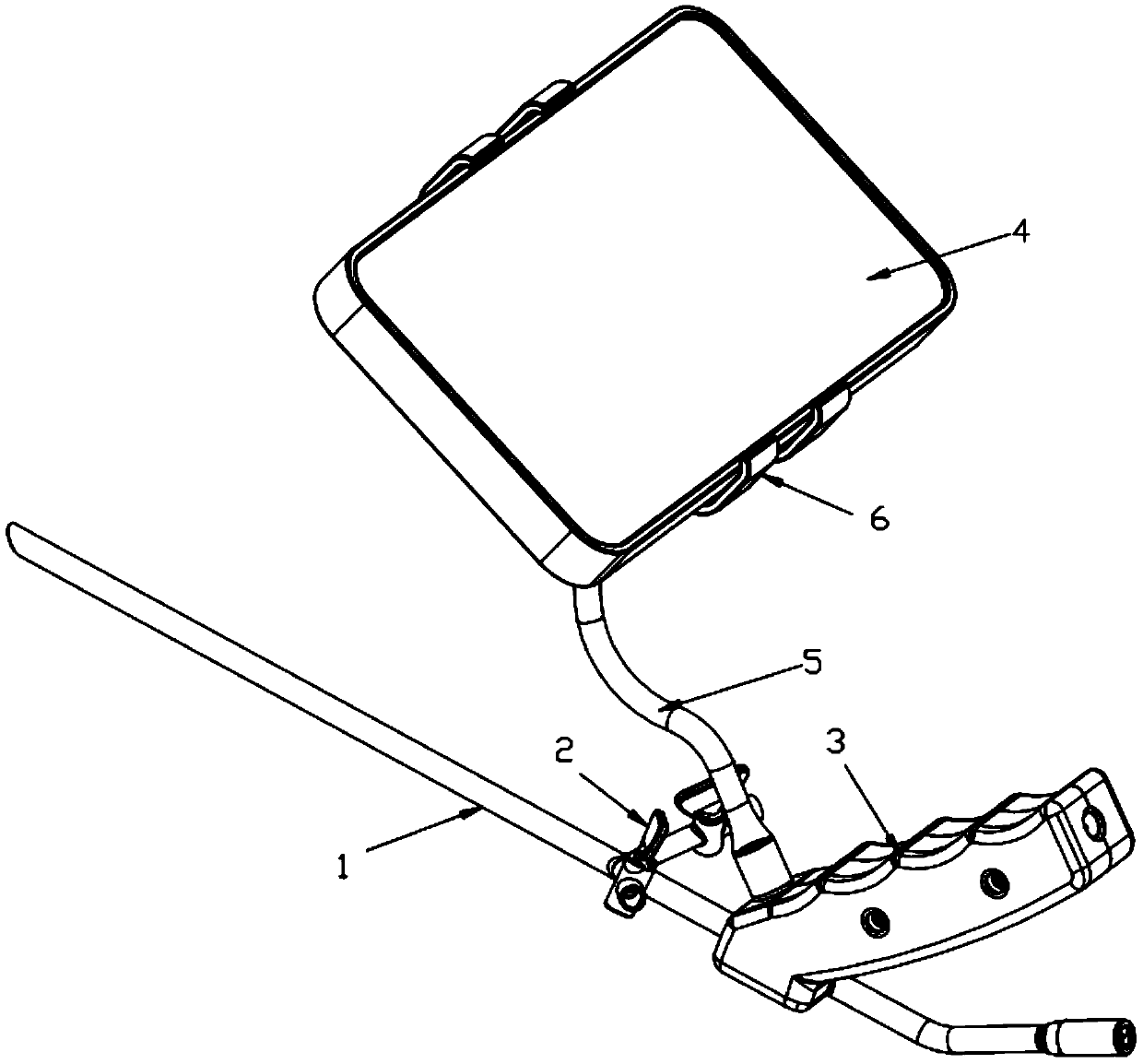 4
6
5
2
3
1