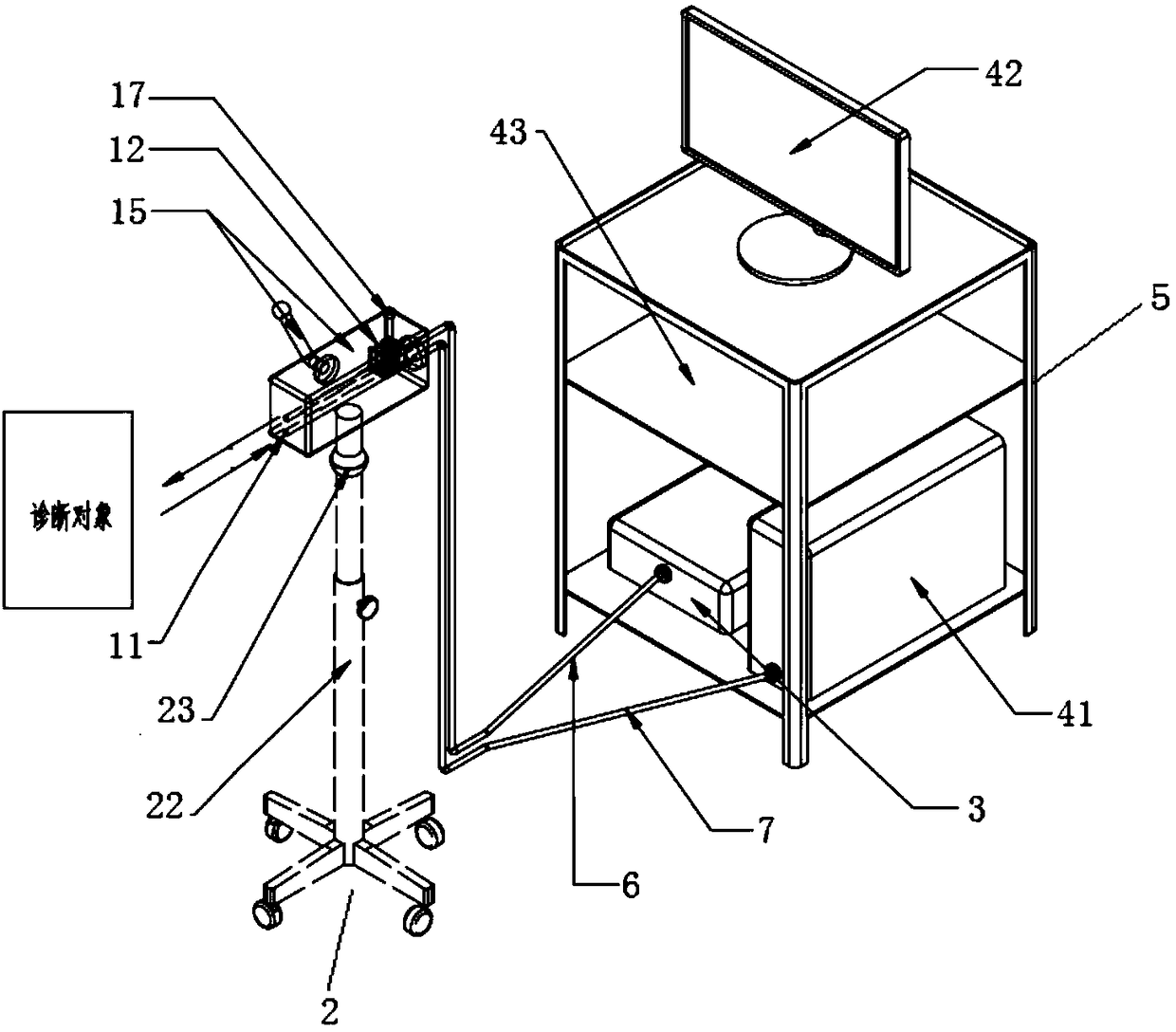 17
12
15
42
43
5
诊断对象
11
23
22
41
3
7
6
2