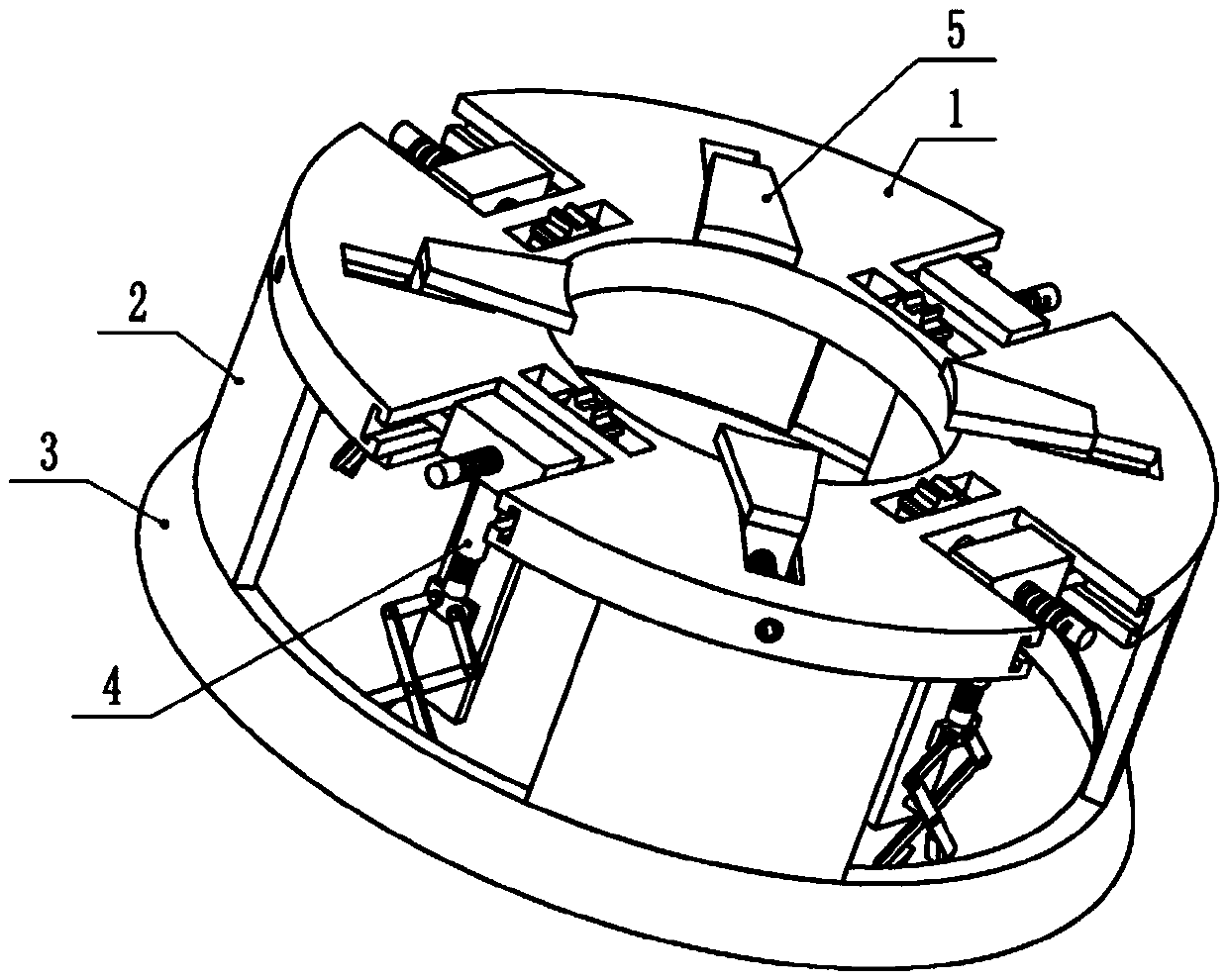 5
1
2
3
4