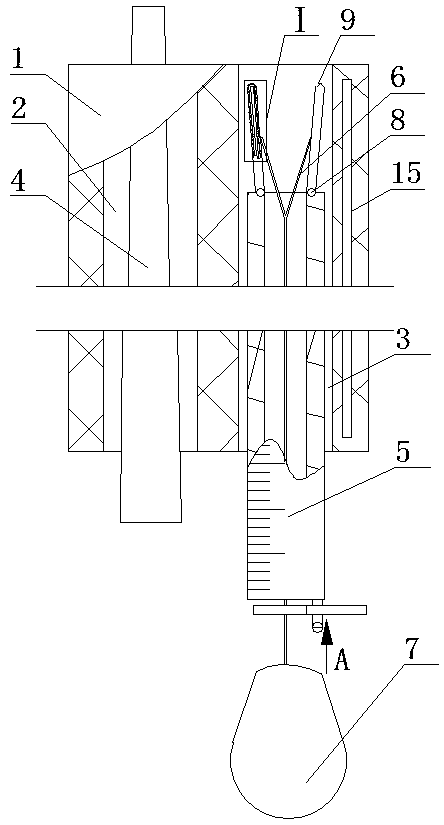 1
2
4
I
9
6
8
15
3
5
A
7