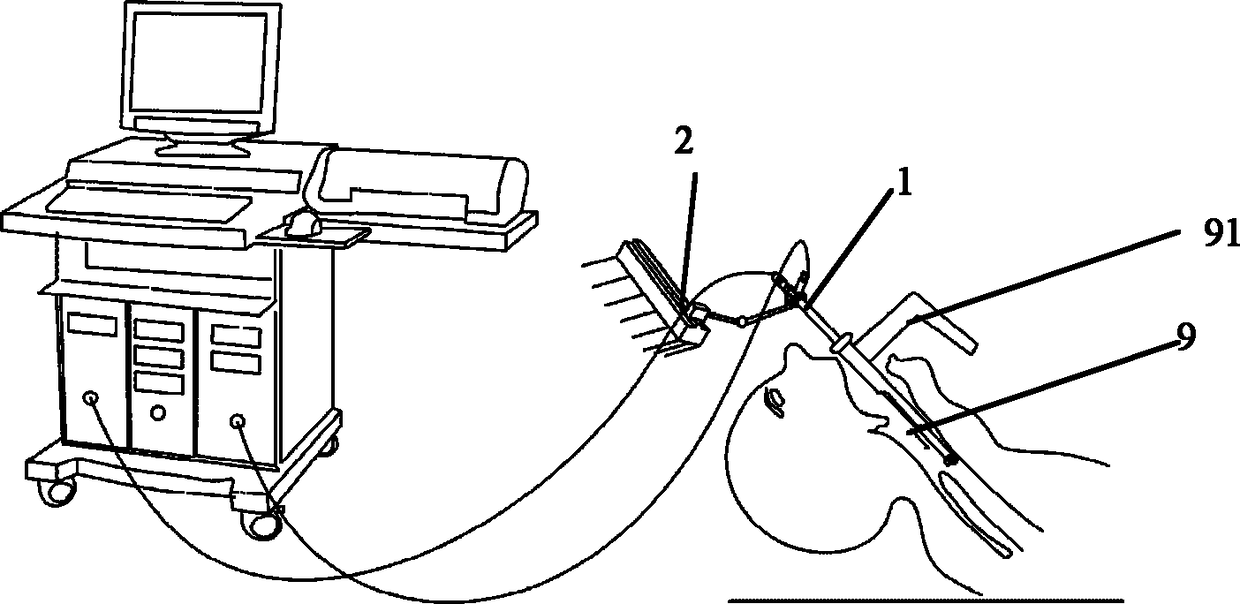 2
1
91
9