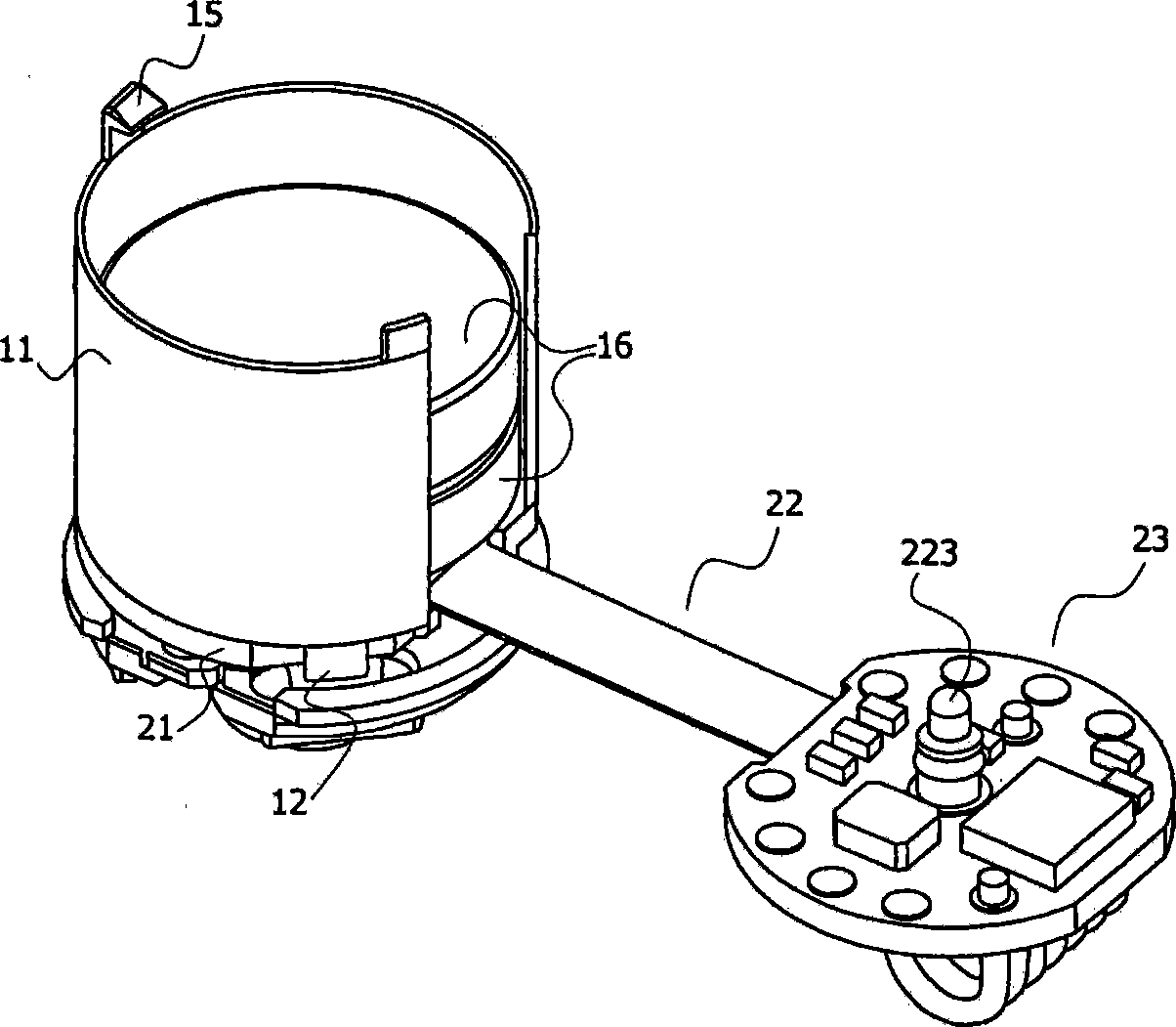 15
11
16
22
223
23
21
12